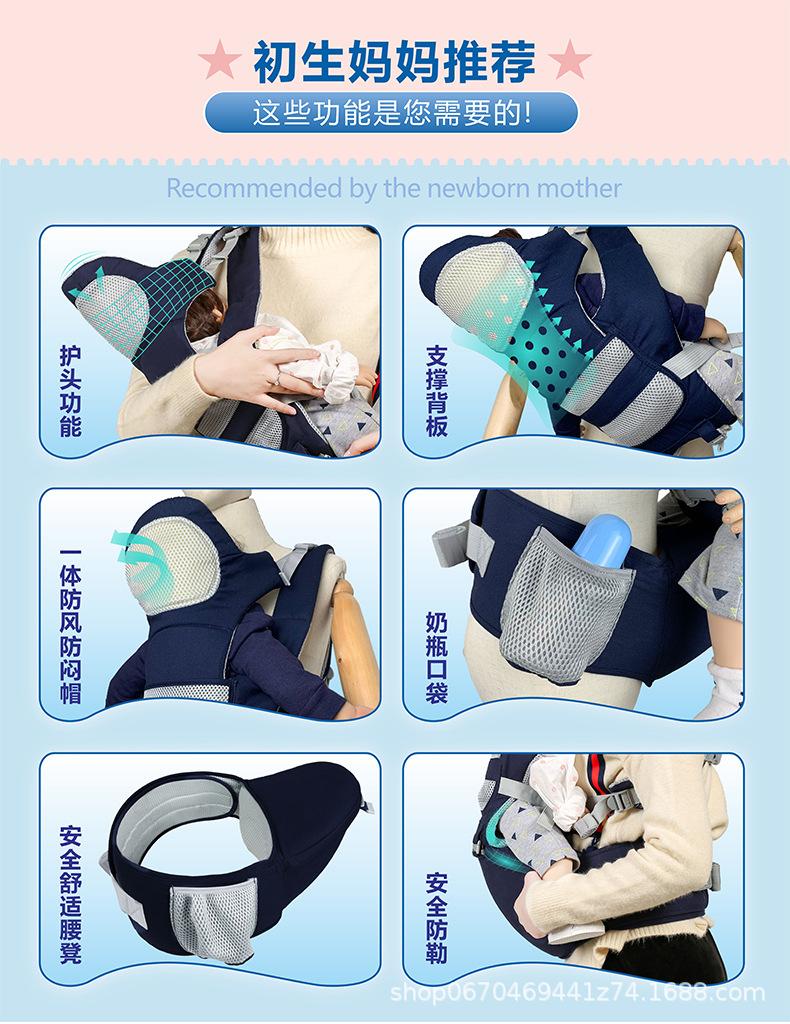 初生妈妈推荐

这些功能是您需要的!

Recommended by the newborn mother

护头功能

支撑背板

一体防风防闷帽

奶瓶口袋

安全舒适腰凳

安全防勒

shop0670469441z74.1688.com