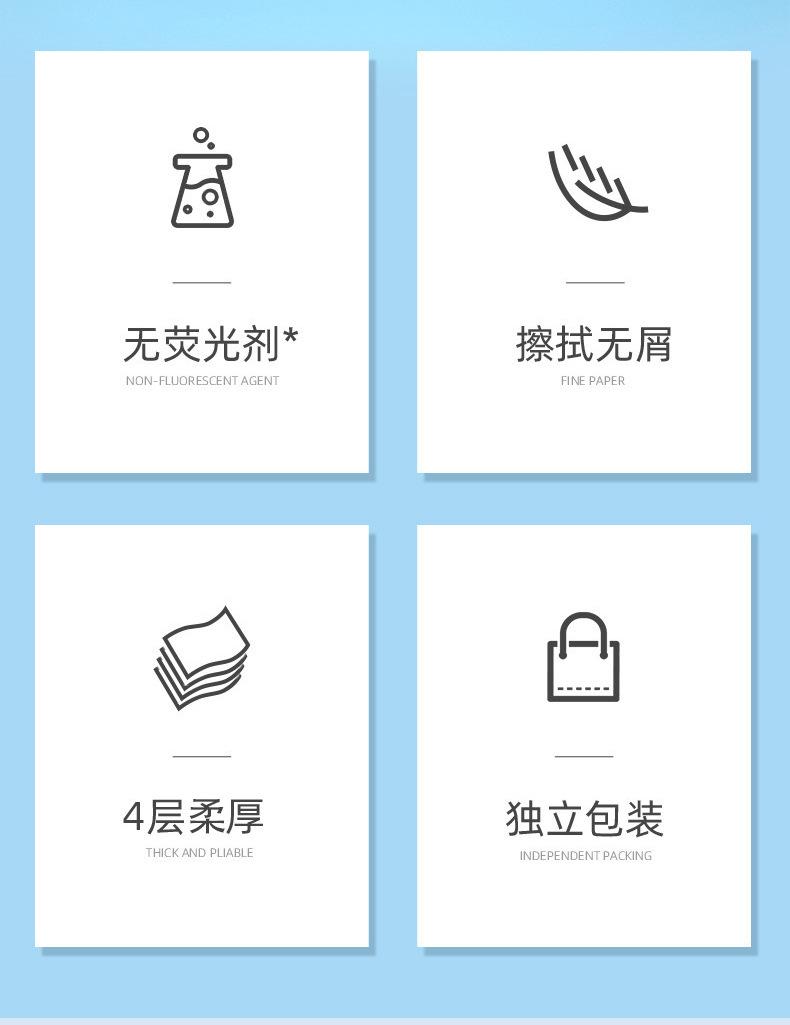 无荧光剂*
NON-FLUORESCENT AGENT

擦拭无屑
FINE PAPER

4层柔厚
THICK AND PLIABLE

独立包装
INDEPENDENT PACKING