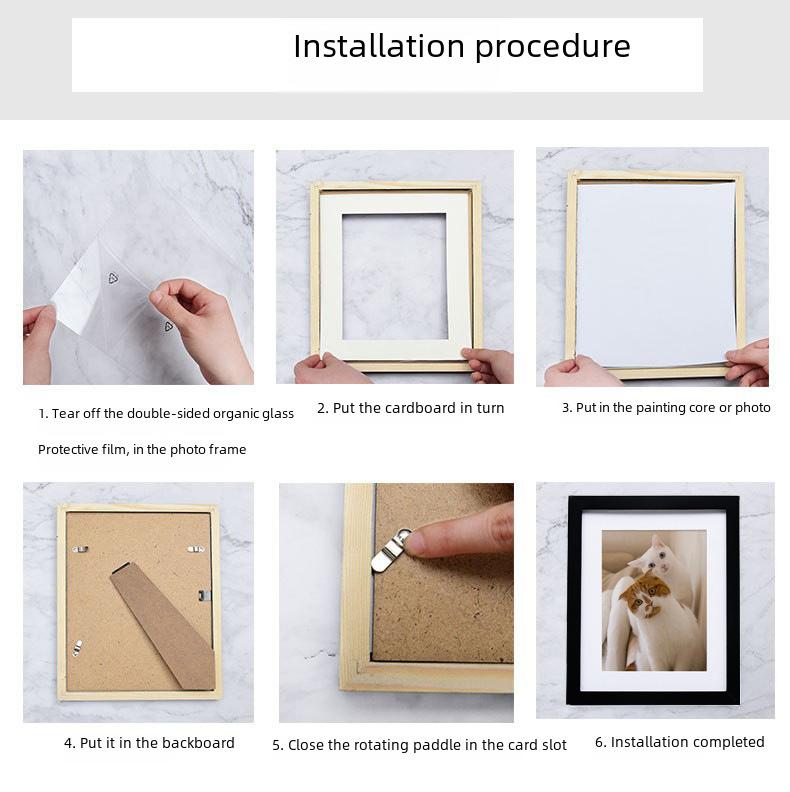 Installation procedure

1. Tear off the double-sided organic glass

Protective film, in the photo frame

2. Put the cardboard in turn

3. Put in the painting core or photo

4. Put it in the backboard

5. Close the rotating paddle in the card slot

6. Installation completed