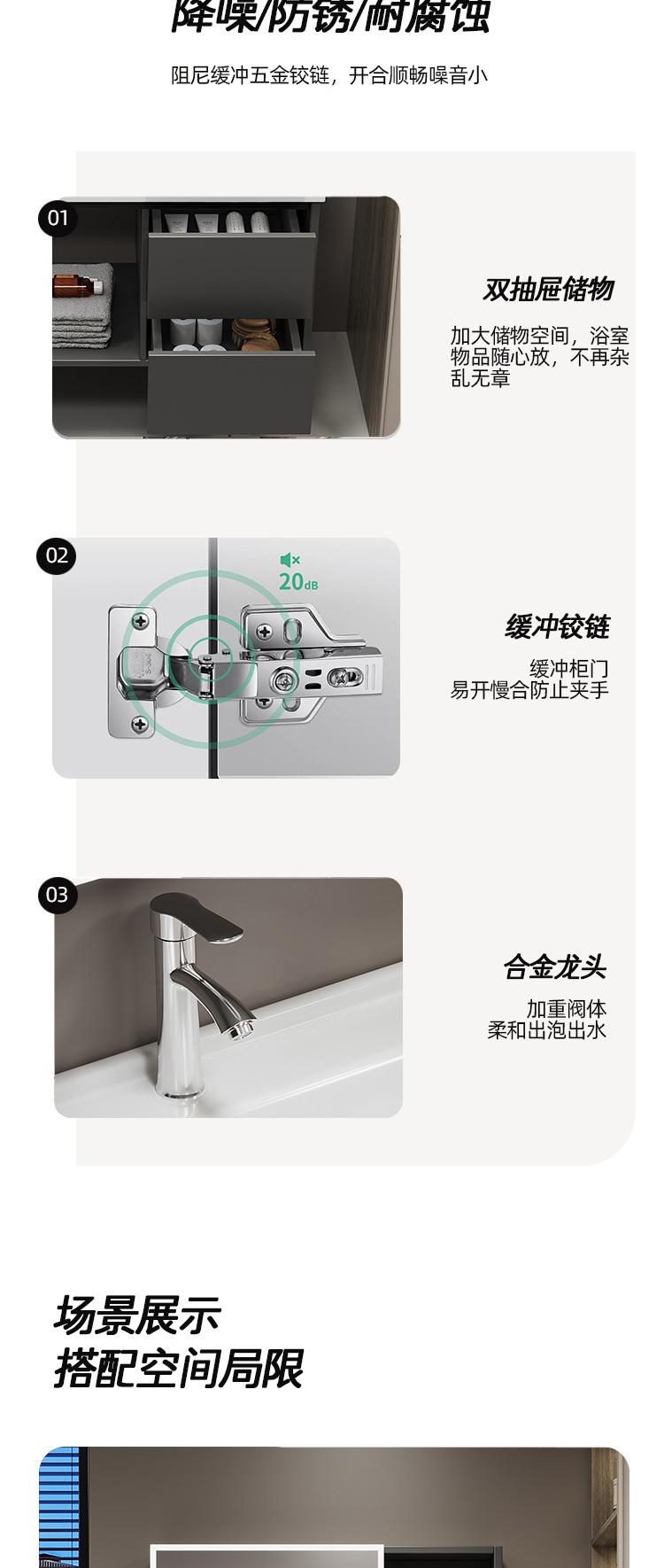 降噪/防锈/耐腐蚀

阻尼缓冲五金铰链，开合顺畅噪音小

01

双抽屉储物

加大储物空间，浴室物品随心放，不再杂乱无章

02

20dB

缓冲铰链

缓冲柜门
易开慢合防止夹手

03

合金龙头

加重阀体
柔和出泡出水

场景展示
搭配空间局限