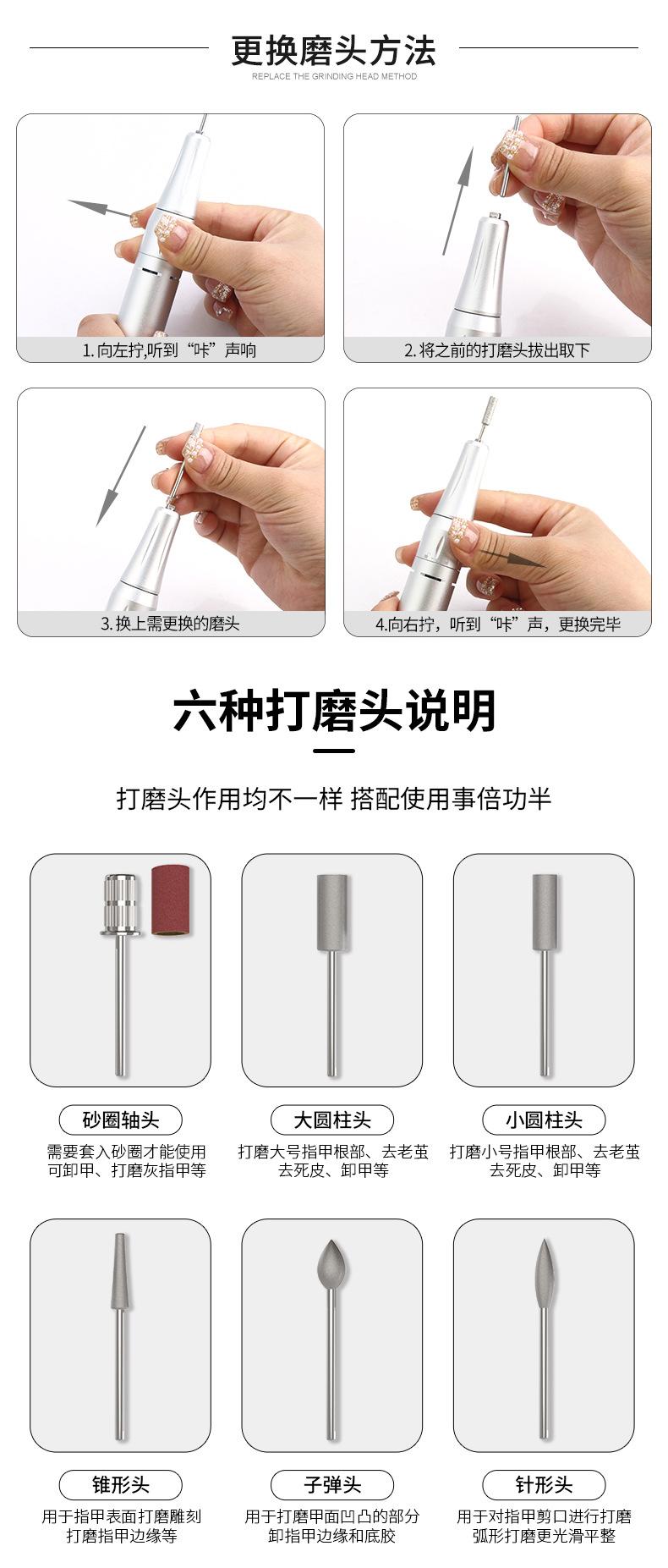 更换磨头方法

REPLACE THE GRINDING HEAD METHOD

1. 向左拧,听到“咔”声响

2. 将之前的打磨头拔出取下

3. 换上需更换的磨头

4.向右拧，听到“咔”声，更换完毕

六种打磨头说明

打磨头作用均不一样 搭配使用事倍功半

砂圈轴头

需要套入砂圈才能使用 可卸甲、打磨灰指甲等

大圆柱头

打磨大号指甲根部、去老茧 去死皮、卸甲等

小圆柱头

打磨小号指甲根部、去老茧 去死皮、卸甲等

锥形头

用于指甲表面打磨雕刻 打磨指甲边缘等

子弹头

用于打磨甲面凹凸的部分 卸指甲边缘和底胶

针形头

用于对指甲剪口进行打磨 弧形打磨更光滑平整