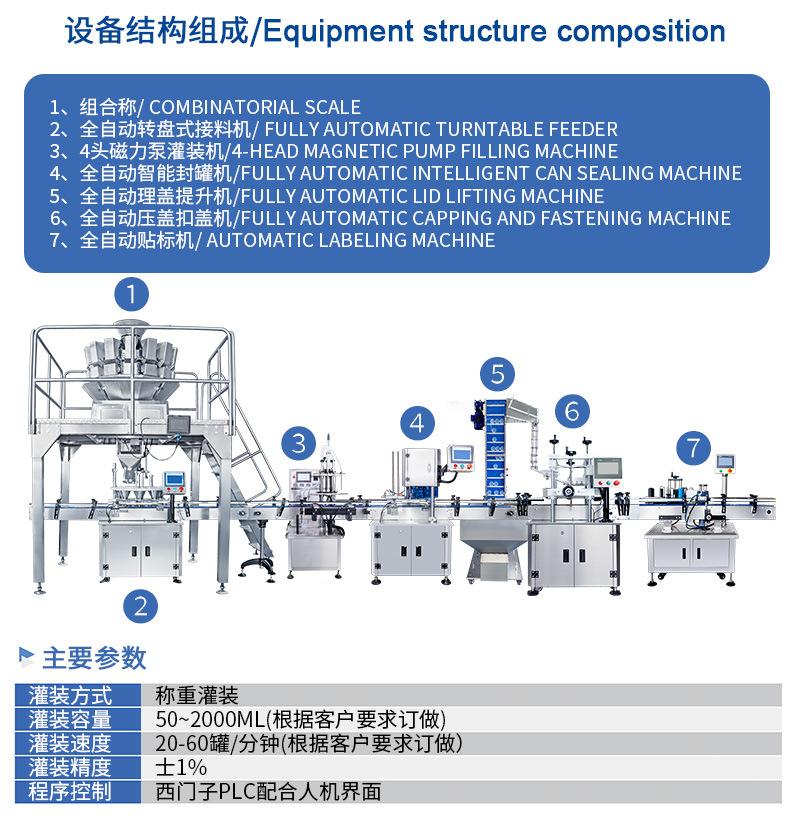 设备结构组成/Equipment structure composition

1、组合称/ COMBINATORIAL SCALE
2、全自动转盘式接料机/ FULLY AUTOMATIC TURNTABLE FEEDER
3、4头磁力泵灌装机/4-HEAD MAGNETIC PUMP FILLING MACHINE
4、全自动智能封罐机/FULLY AUTOMATIC INTELLIGENT CAN SEALING MACHINE
5、全自动理盖提升机/FULLY AUTOMATIC LID LIFTING MACHINE
6、全自动压盖扣盖机/FULLY AUTOMATIC CAPPING AND FASTENING MACHINE
7、全自动贴标机/ AUTOMATIC LABELING MACHINE

1

5

6

4

3

7

2

主要参数

| 灌装方式 | 称重灌装 |
|---|---|
| 灌装容量 | 50~2000ML(根据客户要求订做) |
| 灌装速度 | 20-60罐/分钟(根据客户要求订做) |
| 灌装精度 | 士1% |
| 程序控制 | 西门子PLC配合人机界面 |