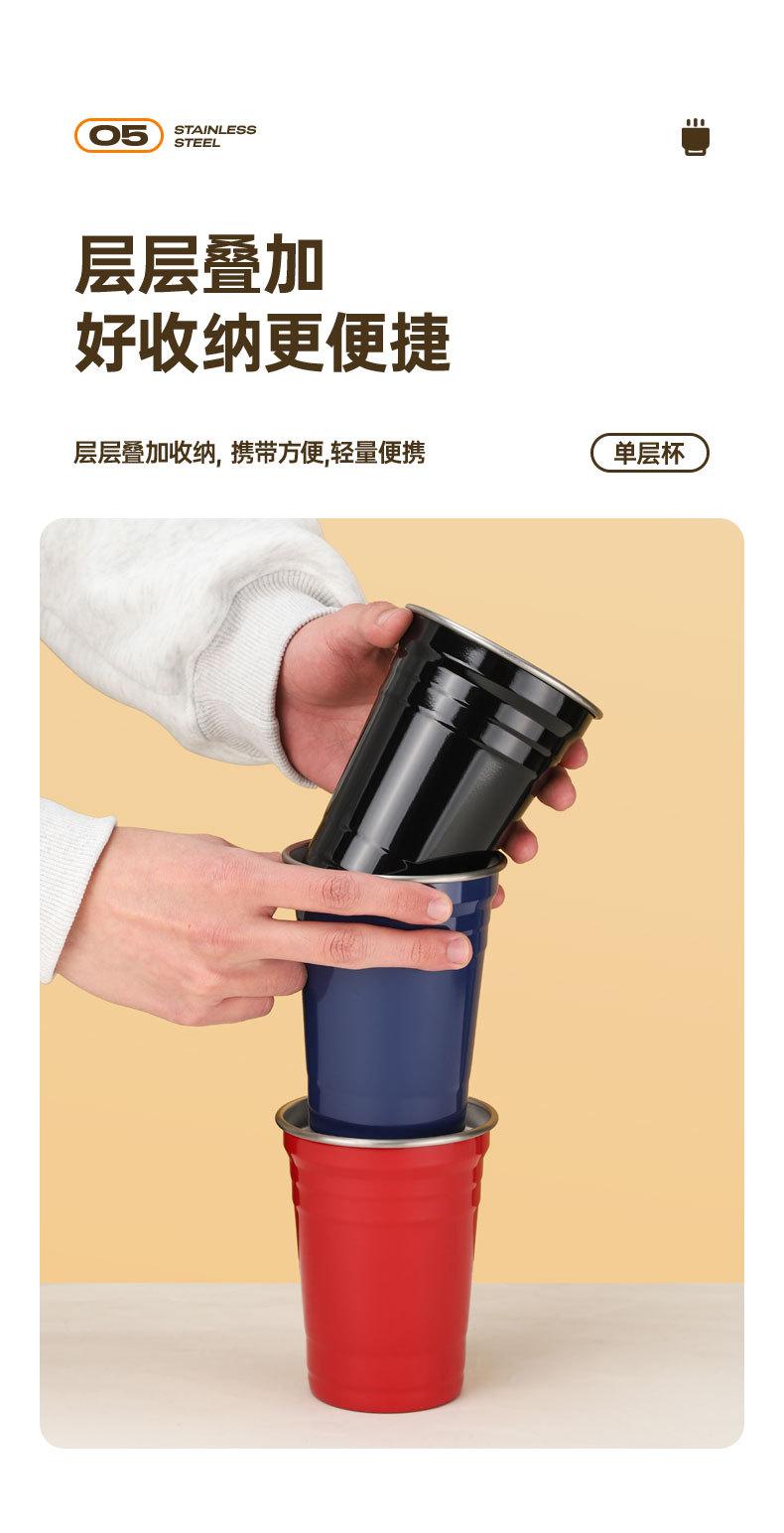 05 STAINLESS STEEL

层层叠加
好收纳更便捷

层层叠加收纳, 携带方便,轻量便携

单层杯