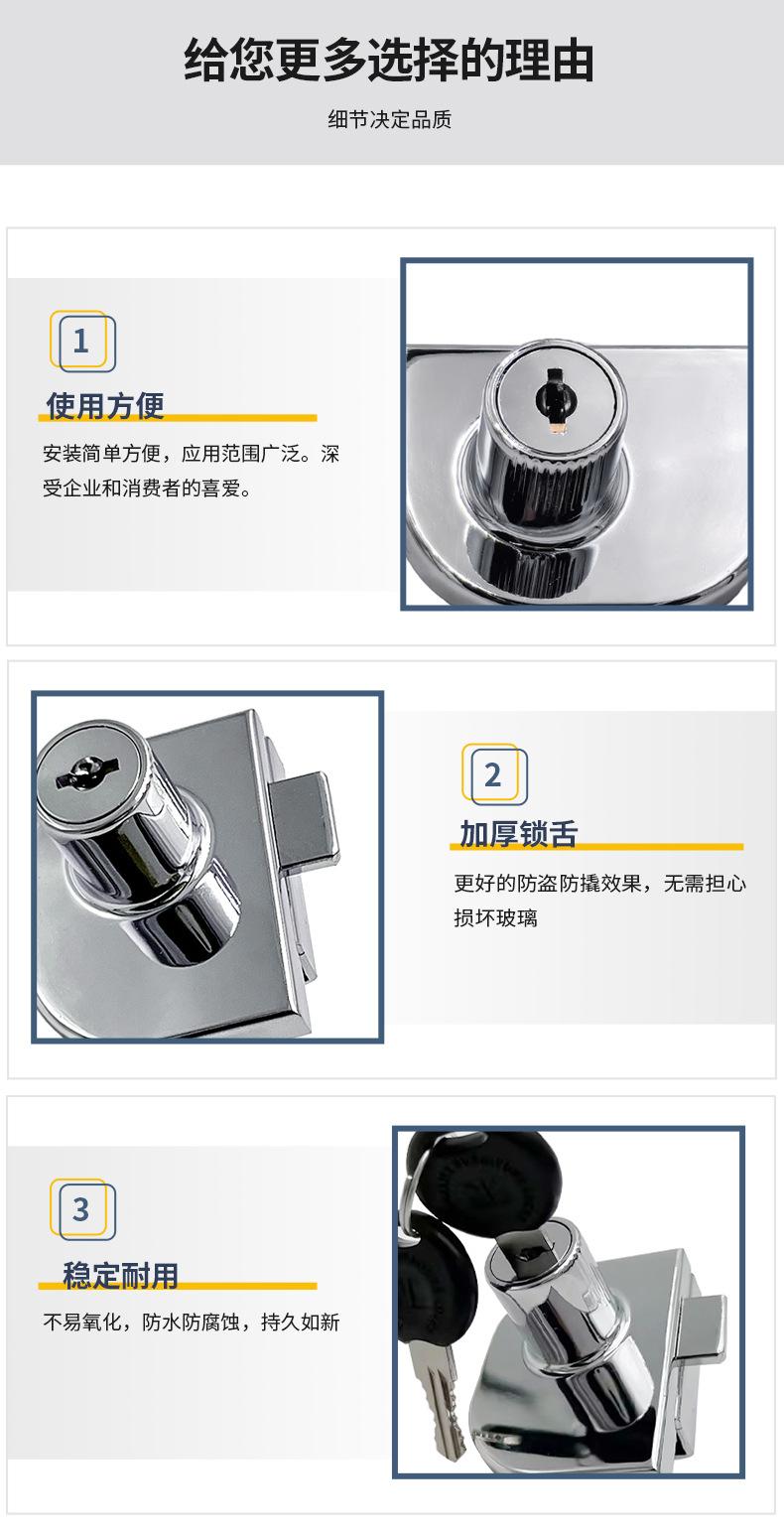 给您更多选择的理由

细节决定品质

1

使用方便

安装简单方便，应用范围广泛。深受企业和消费者的喜爱。

2

加厚锁舌

更好的防盗防撬效果，无需担心损坏玻璃

3

稳定耐用

不易氧化，防水防腐蚀，持久如新