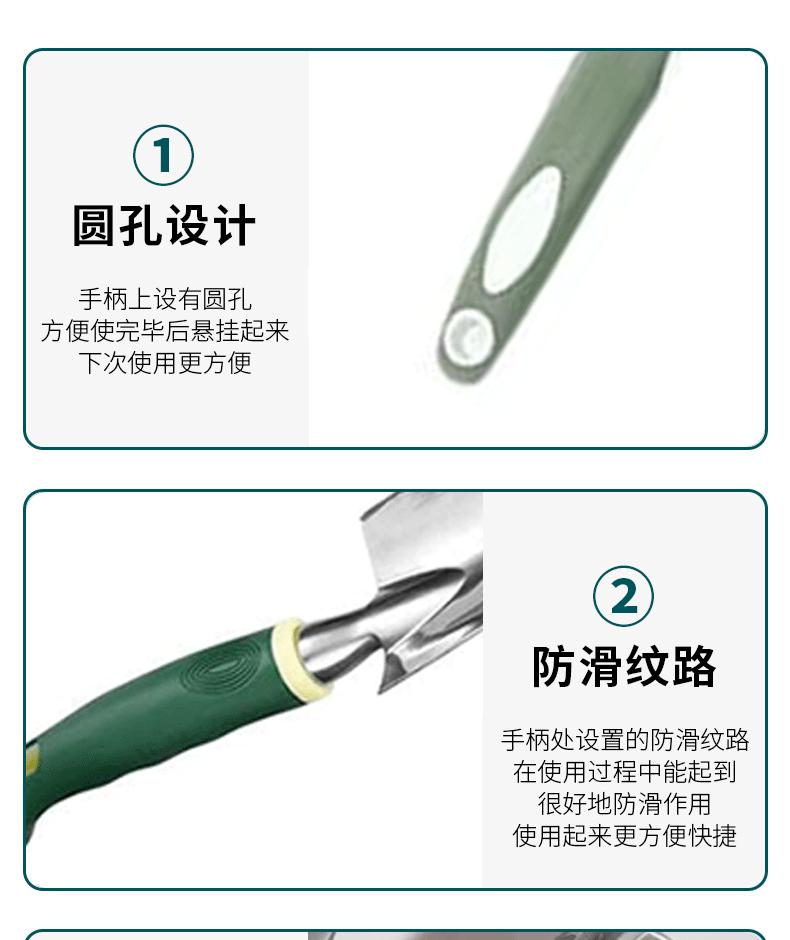 1

圆孔设计

手柄上设有圆孔
方便使完毕后悬挂起来
下次使用更方便

2

防滑纹路

手柄处设置的防滑纹路
在使用过程中能起到
很好地防滑作用
使用起来更方便快捷