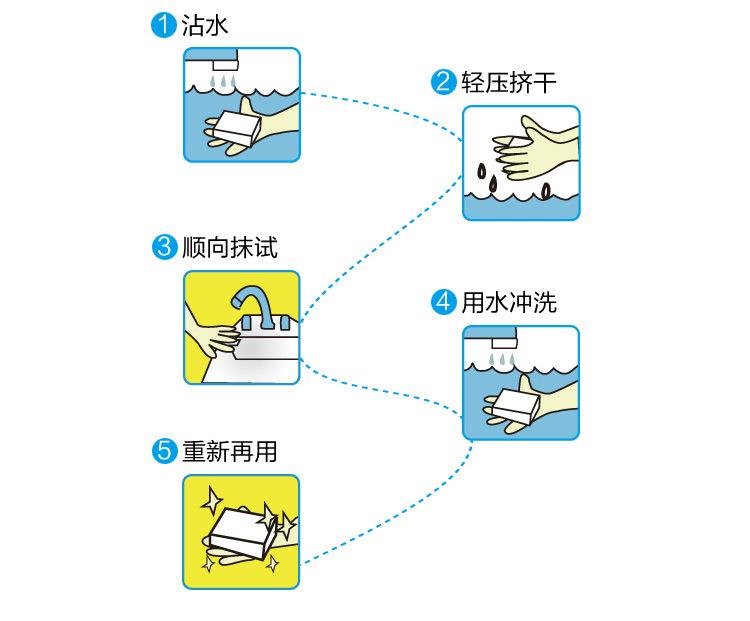 1 沾水

2 轻压挤干

3 顺向抹试

4 用水冲洗

5 重新再用