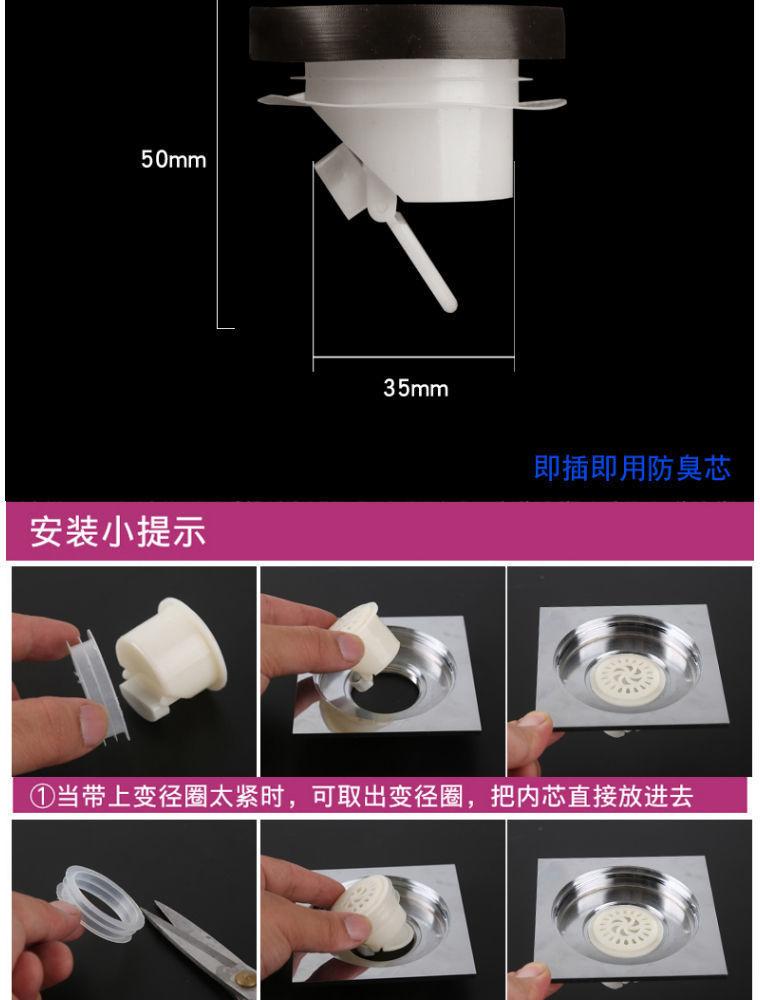 50mm

35mm

即插即用防臭芯

安装小提示

①当带上变径圈太紧时，可取出变径圈，把内芯直接放进去