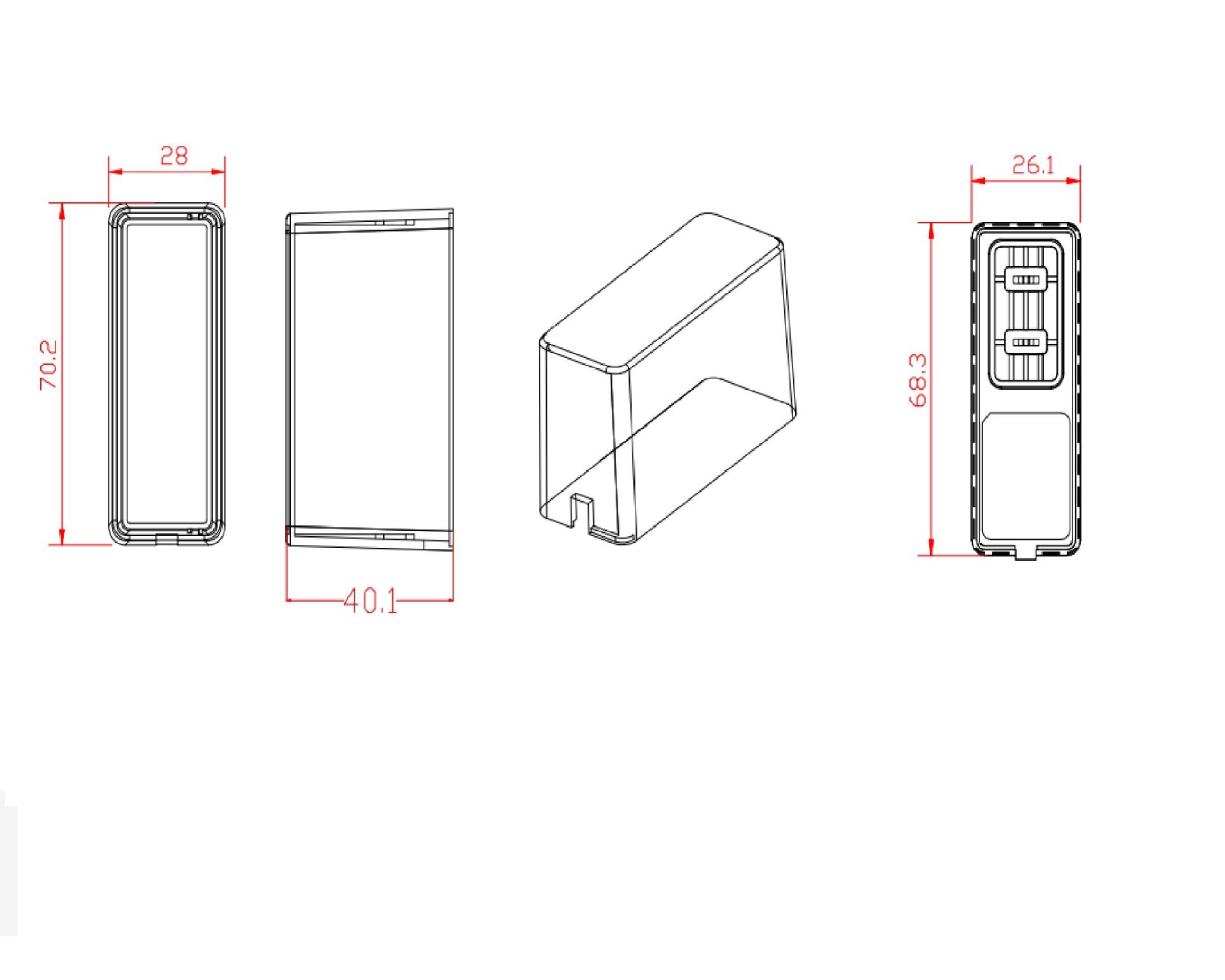 28

70.2

40.1

26.1

68.3