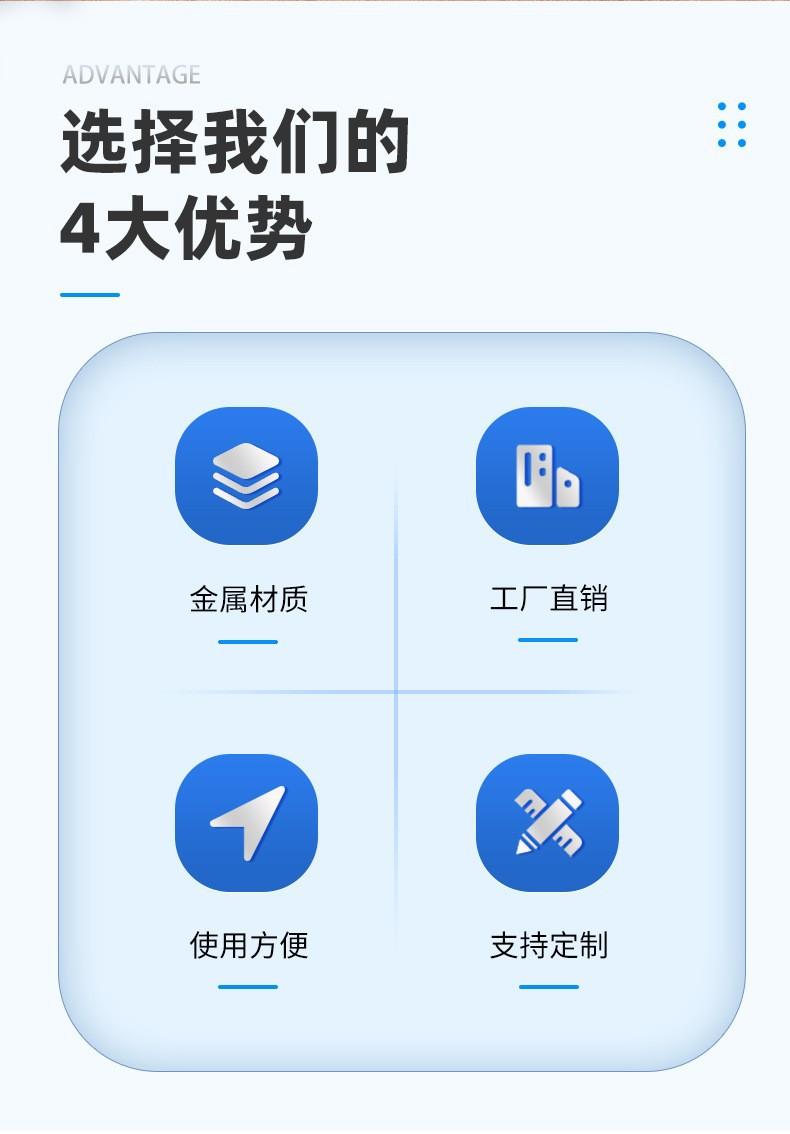 ADVANTAGE

选择我们的
4大优势

金属材质

工厂直销

使用方便

支持定制