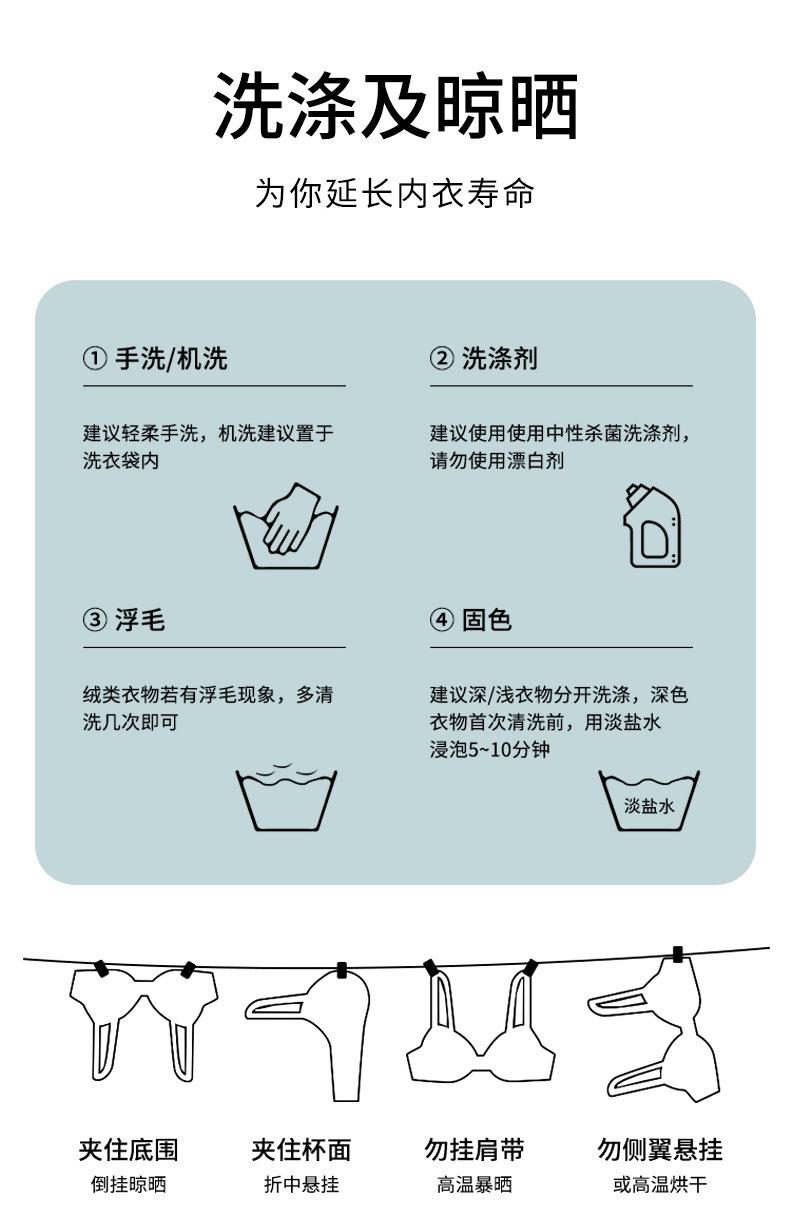 洗涤及晾晒

为你延长内衣寿命

① 手洗/机洗

建议轻柔手洗，机洗建议置于洗衣袋内

② 洗涤剂

建议使用使用中性杀菌洗涤剂，请勿使用漂白剂

③ 浮毛

绒类衣物若有浮毛现象，多清洗几次即可

④ 固色

建议深/浅衣物分开洗涤，深色衣物首次清洗前，用淡盐水浸泡5~10分钟

淡盐水

夹住底围
倒挂晾晒

夹住杯面
折中悬挂

勿挂肩带
高温暴晒

勿侧翼悬挂
或高温烘干