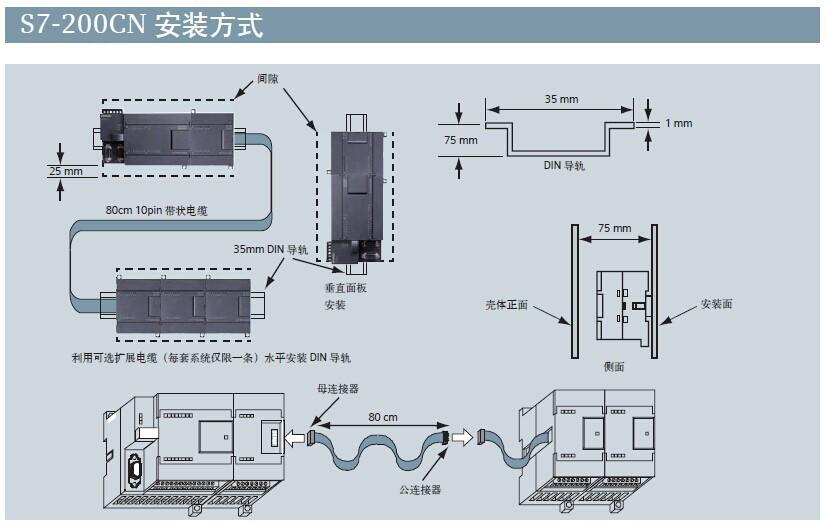 S7-200CN 安装方式

间隙

25 mm

80cm 10pin 带状电缆

35mm DIN 导轨

垂直面板安装

利用可选扩展电缆（每套系统仅限一条）水平安装 DIN 导轨

35 mm

75 mm

1 mm

DIN 导轨

75 mm

壳体正面

安装面

侧面

母连接器

80 cm

公连接器