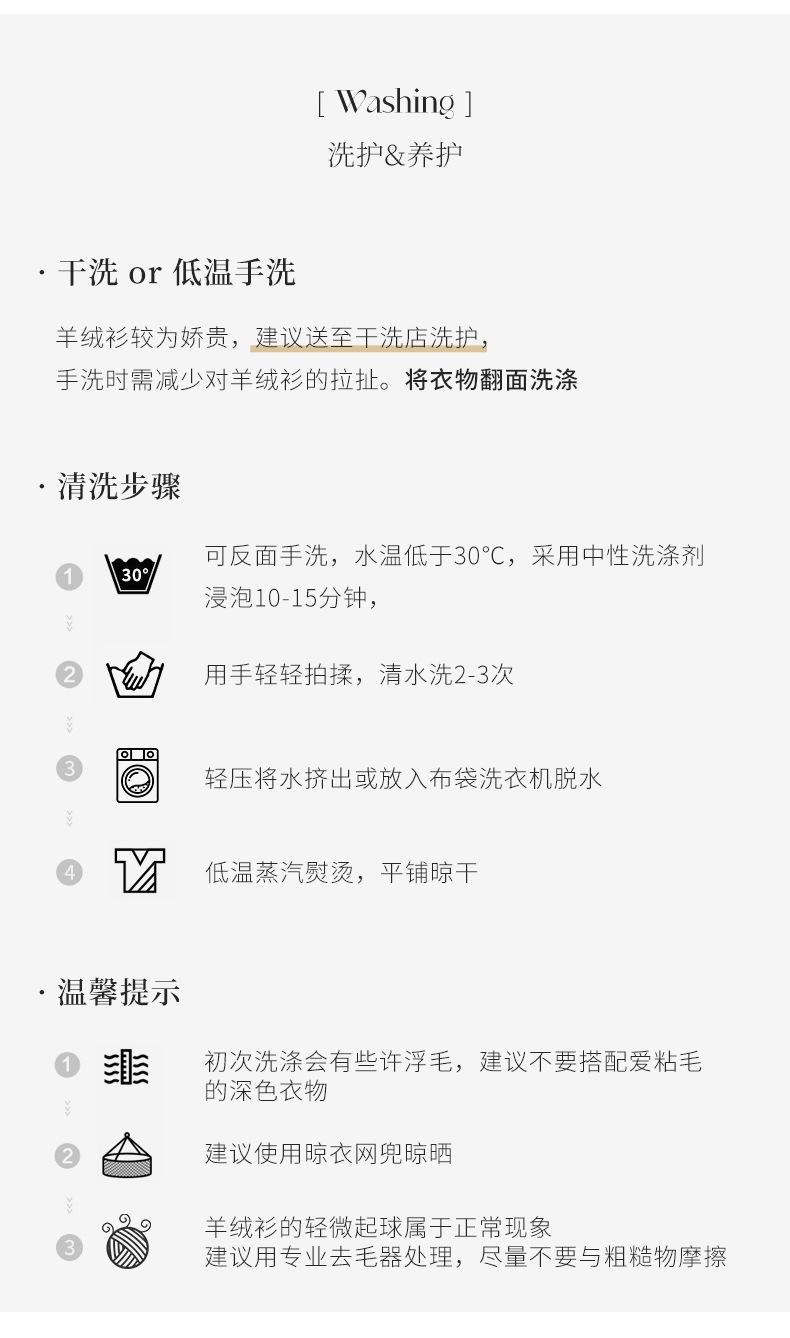 [ Washing ]
洗护&养护

· 干洗 or 低温手洗

羊绒衫较为娇贵，建议送至干洗店洗护，
手洗时需减少对羊绒衫的拉扯。将衣物翻面洗涤

· 清洗步骤

1 30° 可反面手洗，水温低于30°C，采用中性洗涤剂浸泡10-15分钟，

2 用手轻轻拍揉，清水洗2-3次

3 轻压将水挤出或放入布袋洗衣机脱水

4 低温蒸汽熨烫，平铺晾干

· 温馨提示

1 初次洗涤会有些许浮毛，建议不要搭配爱粘毛的深色衣物

2 建议使用晾衣网兜晾晒

3 羊绒衫的轻微起球属于正常现象
建议用专业去毛器处理，尽量不要与粗糙物摩擦