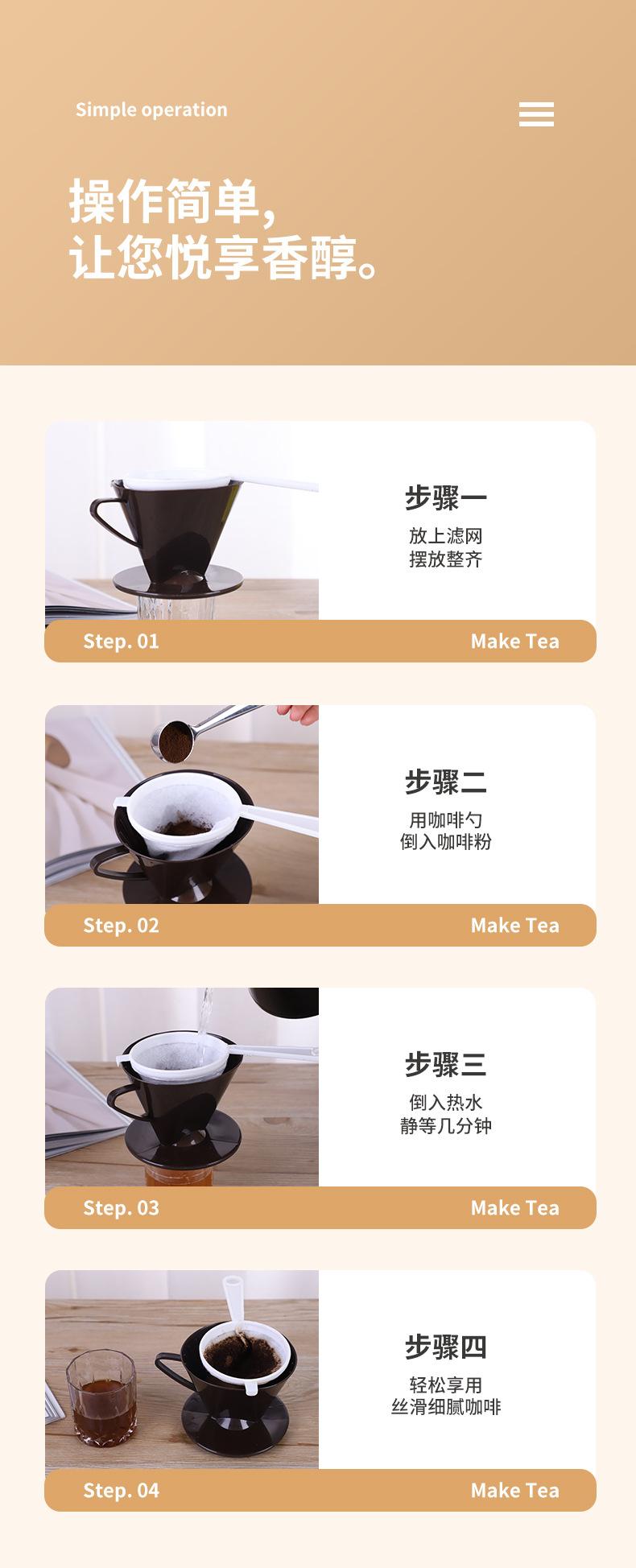 Simple operation

操作简单，
让您悦享香醇。

步骤一
放上滤网
摆放整齐

Step. 01 Make Tea

步骤二
用咖啡勺
倒入咖啡粉

Step. 02 Make Tea

步骤三
倒入热水
静等几分钟

Step. 03 Make Tea

步骤四
轻松享用
丝滑细腻咖啡

Step. 04 Make Tea