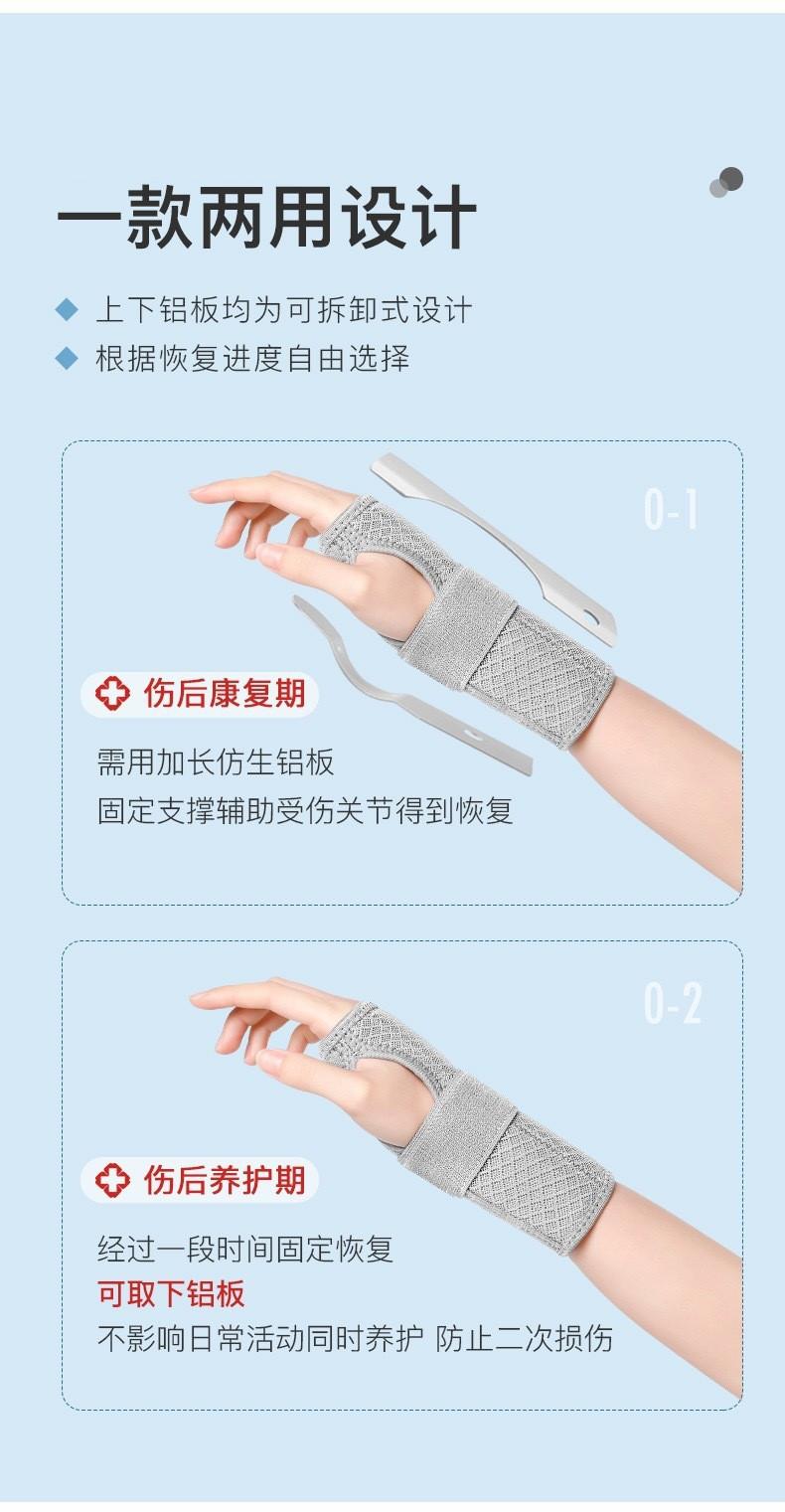 一款两用设计

◆ 上下铝板均为可拆卸式设计
◆ 根据恢复进度自由选择

0-1

伤后康复期

需用加长仿生铝板
固定支撑辅助受伤关节得到恢复

0-2

伤后养护期

经过一段时间固定恢复
可取下铝板
不影响日常活动同时养护 防止二次损伤