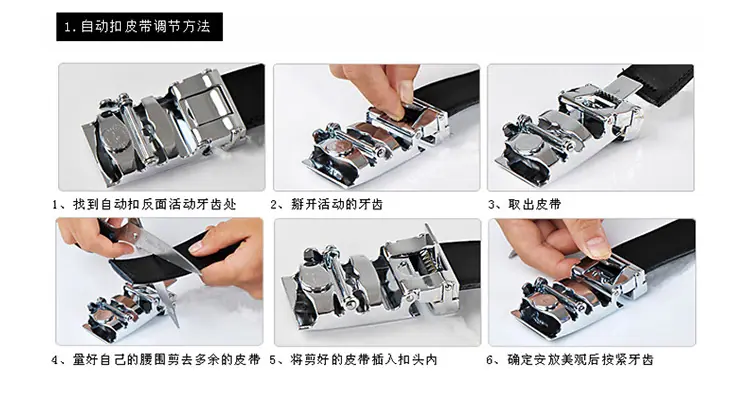 1.自动扣皮带调节方法

1、找到自动扣反面活动牙齿处

2、掰开活动的牙齿

3、取出皮带

4、量好自己的腰围剪去多余的皮带

5、将剪好的皮带插入扣头内

6、确定安放美观后按紧牙齿