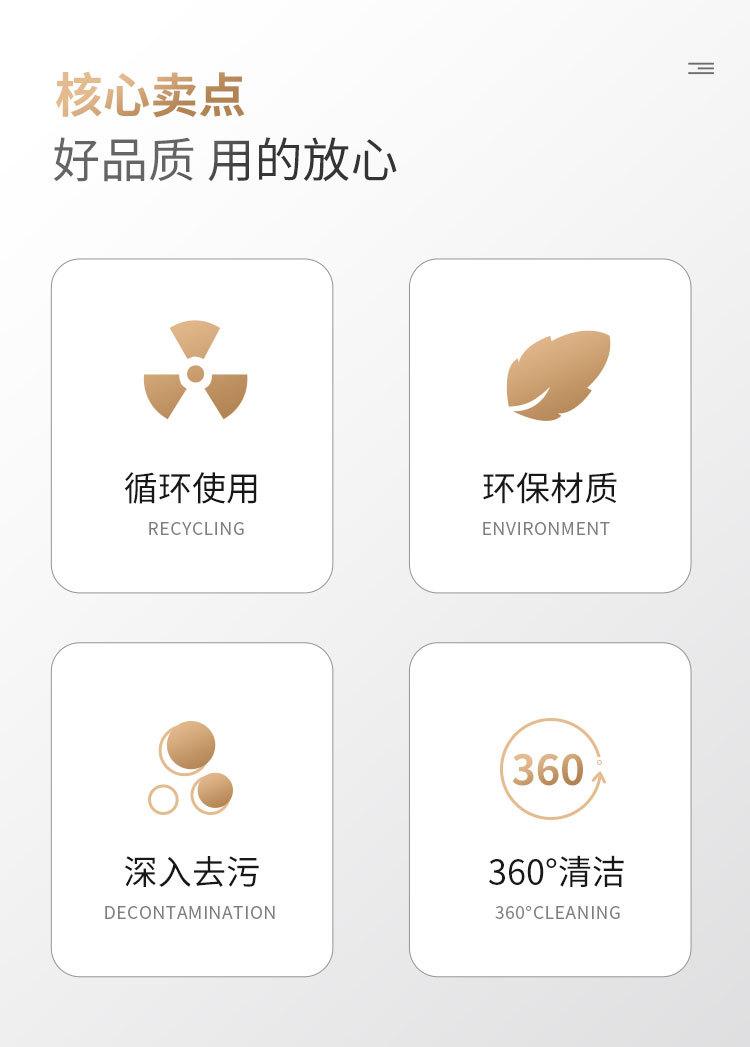 核心卖点
好品质 用的放心

循环使用
RECYCLING

环保材质
ENVIRONMENT

深入去污
DECONTAMINATION

360
360°清洁
360°CLEANING