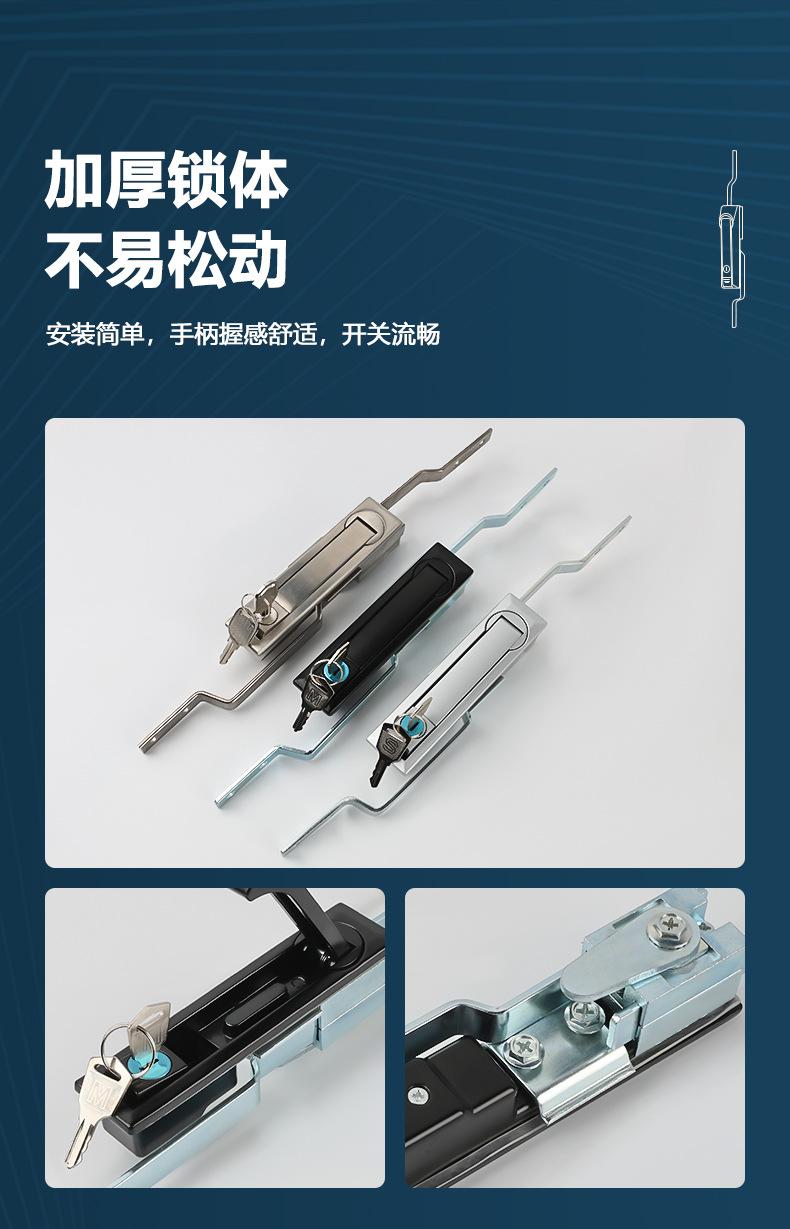 加厚锁体
不易松动

安装简单，手柄握感舒适，开关流畅