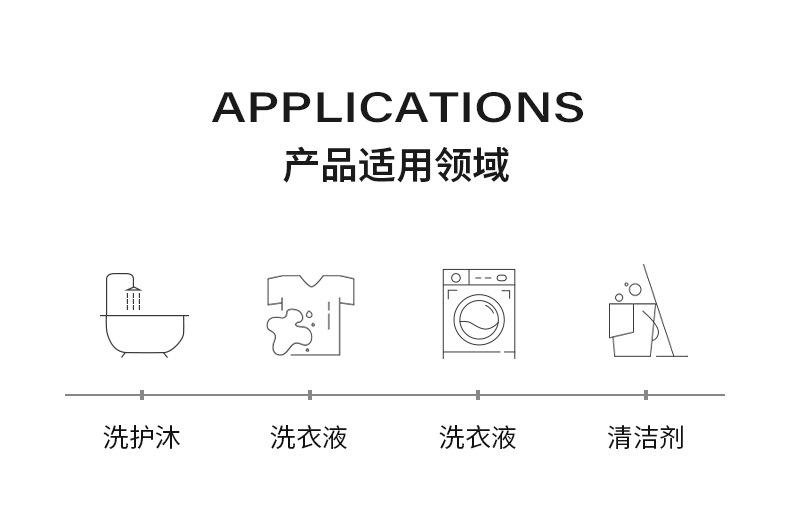 APPLICATIONS
产品适用领域

洗护沐

洗衣液

洗衣液

清洁剂