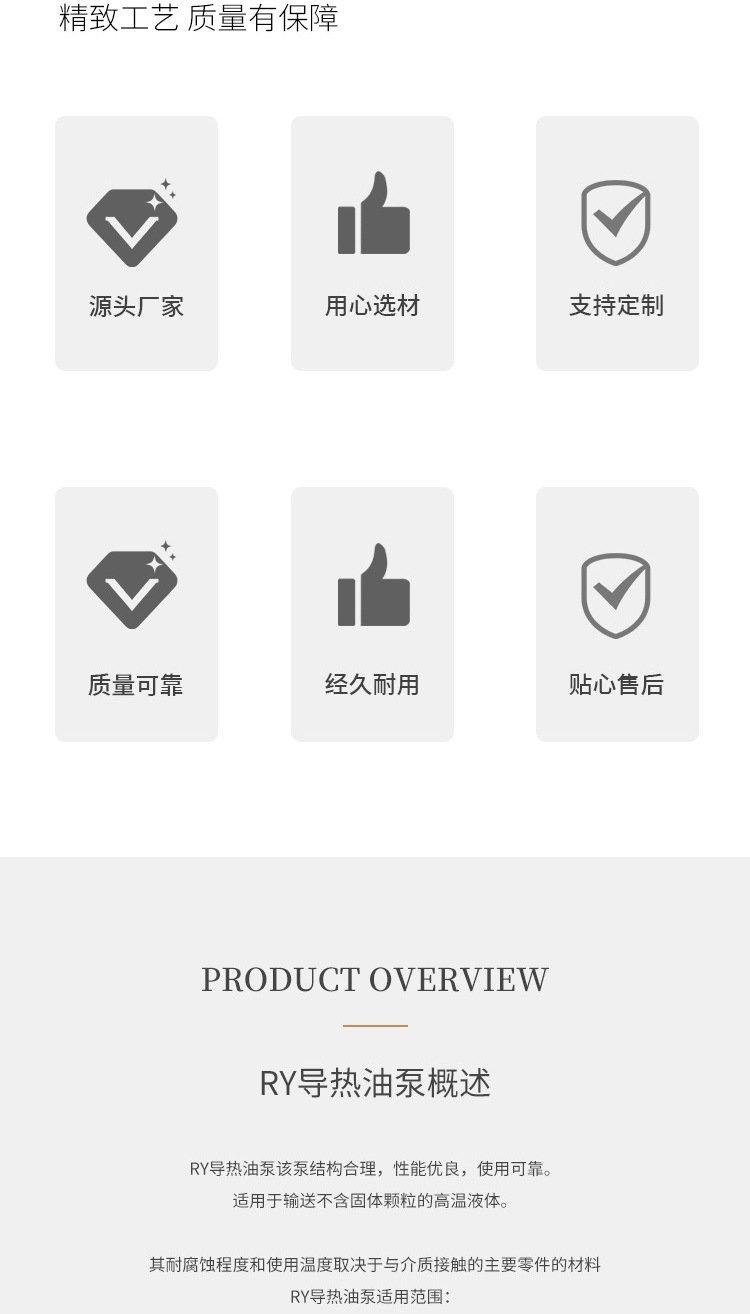 精致工艺 质量有保障

源头厂家

用心选材

支持定制

质量可靠

经久耐用

贴心售后

PRODUCT OVERVIEW

RY导热油泵概述

RY导热油泵该泵结构合理，性能优良，使用可靠。
适用于输送不含固体颗粒的高温液体。

其耐腐蚀程度和使用温度取决于与介质接触的主要零件的材料
RY导热油泵适用范围：