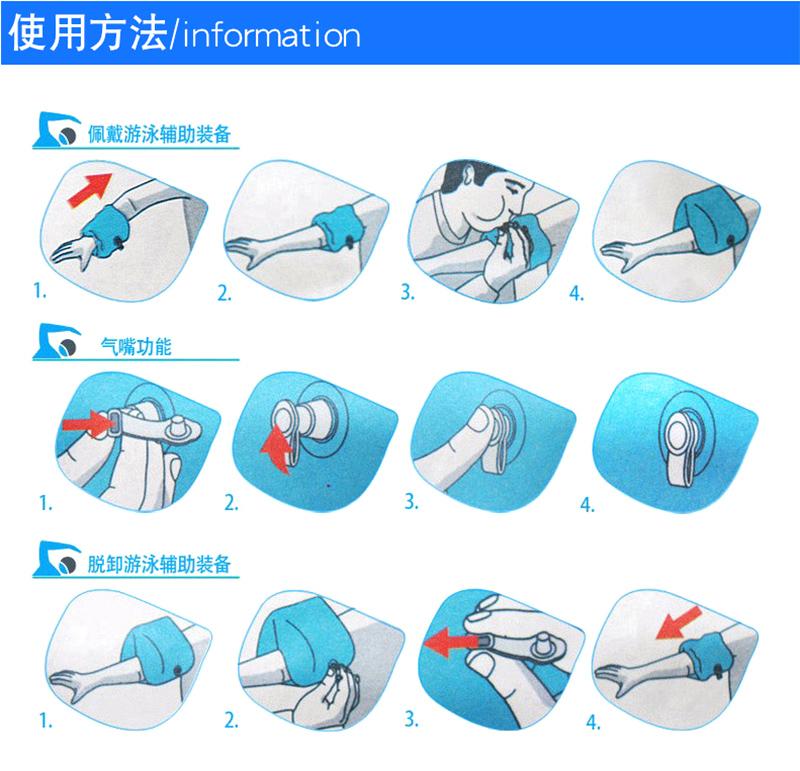 使用方法/information

佩戴游泳辅助装备

1. 2. 3. 4.

气嘴功能

1. 2. 3. 4.

脱卸游泳辅助装备

1. 2. 3. 4.