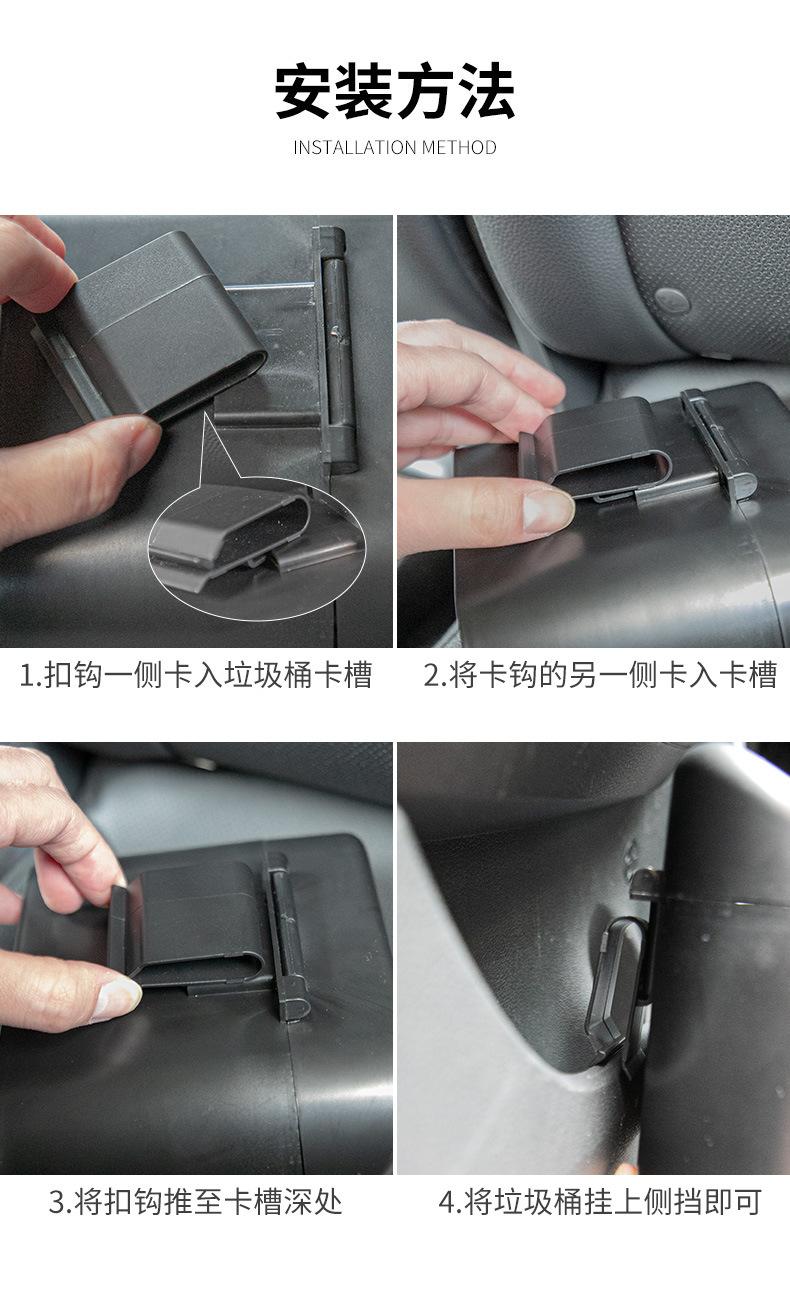 安装方法

INSTALLATION METHOD

1.扣钩一侧卡入垃圾桶卡槽

2.将卡钩的另一侧卡入卡槽

3.将扣钩推至卡槽深处

4.将垃圾桶挂上侧挡即可