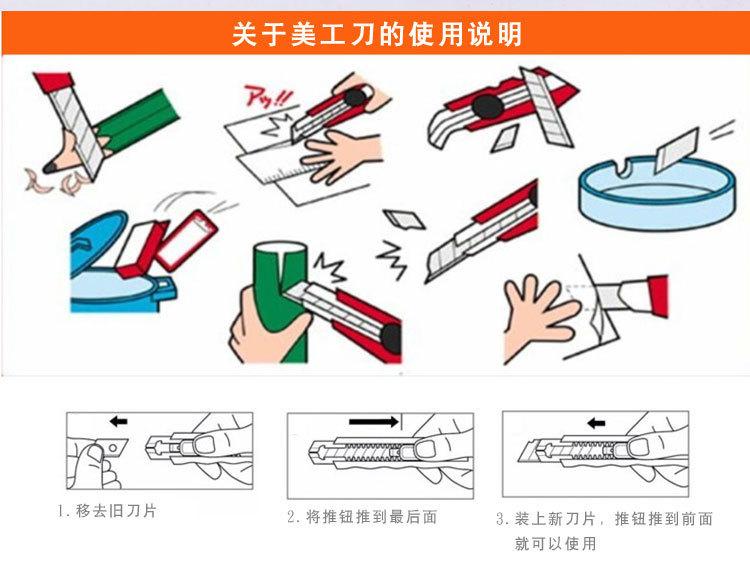 关于美工刀的使用说明

アッ!!

1. 移去旧刀片

2. 将推钮推到最后面

3. 装上新刀片，推钮推到前面就可以使用