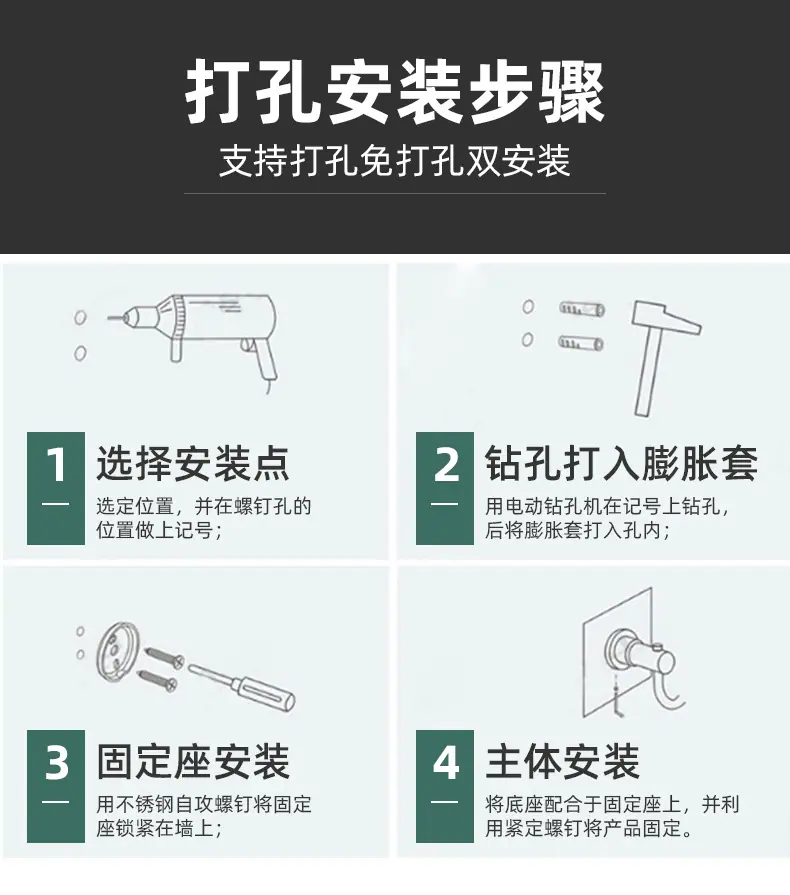 打孔安装步骤

支持打孔免打孔双安装

1

选择安装点

选定位置，并在螺钉孔的位置做上记号；

2

钻孔打入膨胀套

用电动钻孔机在记号上钻孔，后将膨胀套打入孔内；

3

固定座安装

用不锈钢自攻螺钉将固定座锁紧在墙上；

4

主体安装

将底座配合于固定座上，并利用紧定螺钉将产品固定。