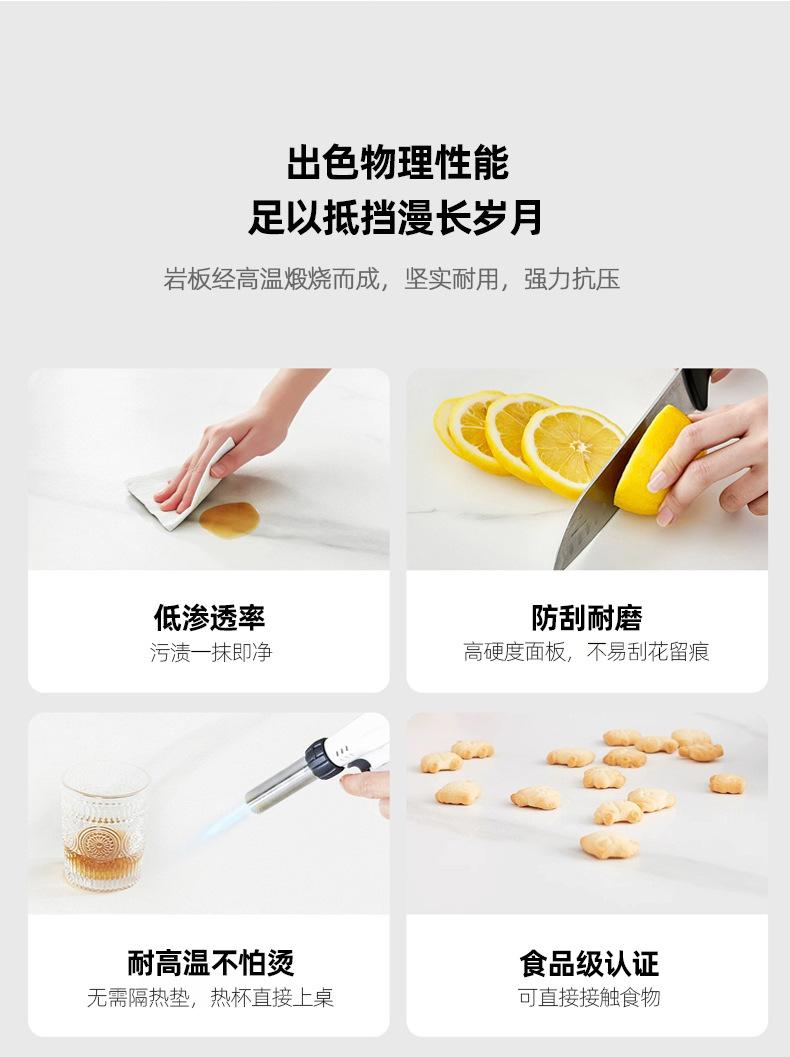 出色物理性能
足以抵挡漫长岁月

岩板经高温煅烧而成，坚实耐用，强力抗压

低渗透率
污渍一抹即净

防刮耐磨
高硬度面板，不易刮花留痕

耐高温不怕烫
无需隔热垫，热杯直接上桌

食品级认证
可直接接触食物