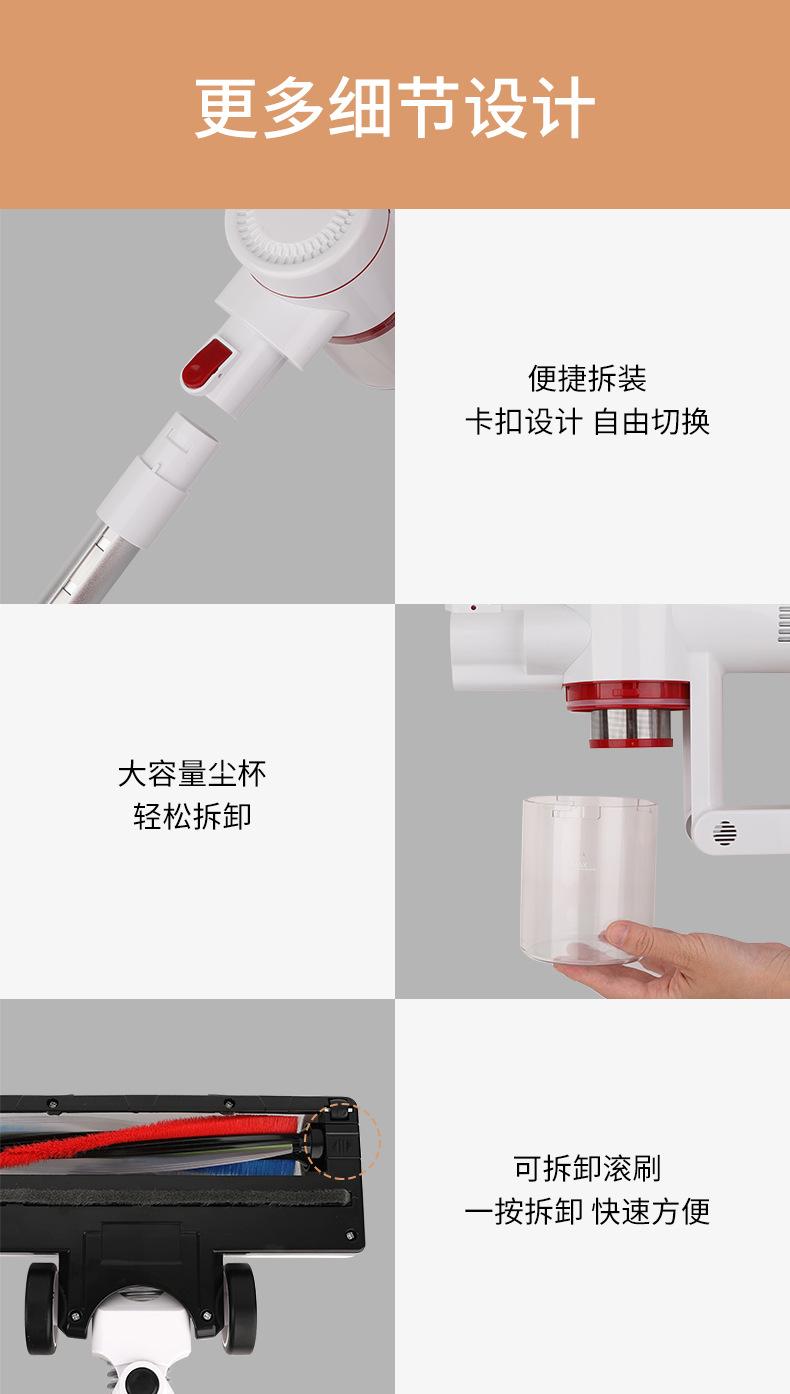 更多细节设计

便捷拆装
卡扣设计 自由切换

大容量尘杯
轻松拆卸

可拆卸滚刷
一按拆卸 快速方便