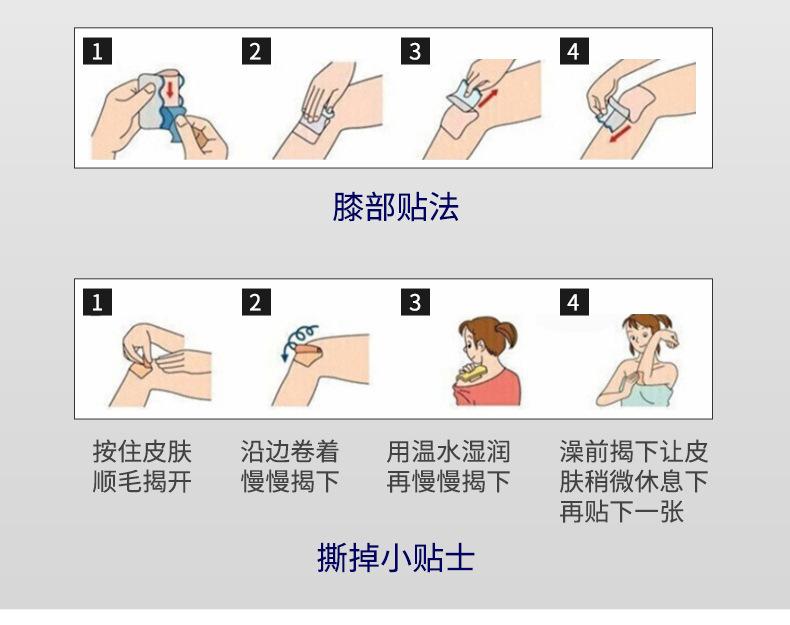 1 2 3 4

膝部贴法

1 2 3 4

按住皮肤顺毛揭开

沿边卷着慢慢揭下

用温水湿润再慢慢揭下

澡前揭下让皮肤稍微休息下再贴下一张

撕掉小贴士