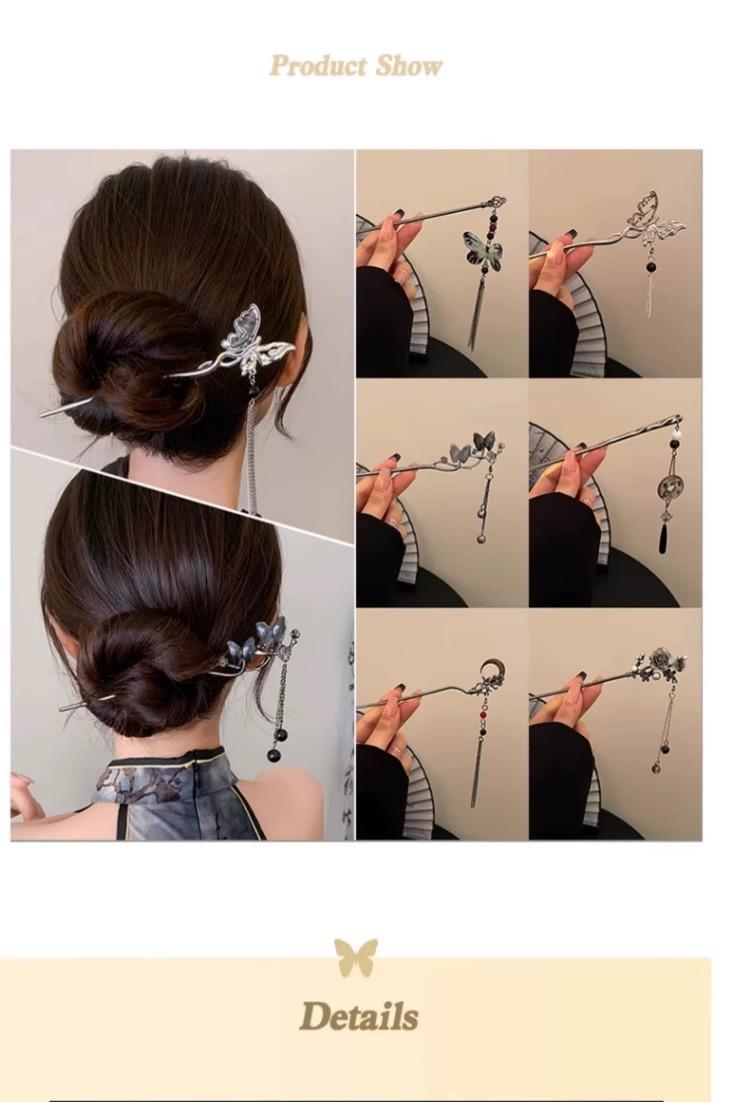 Product Show

Details