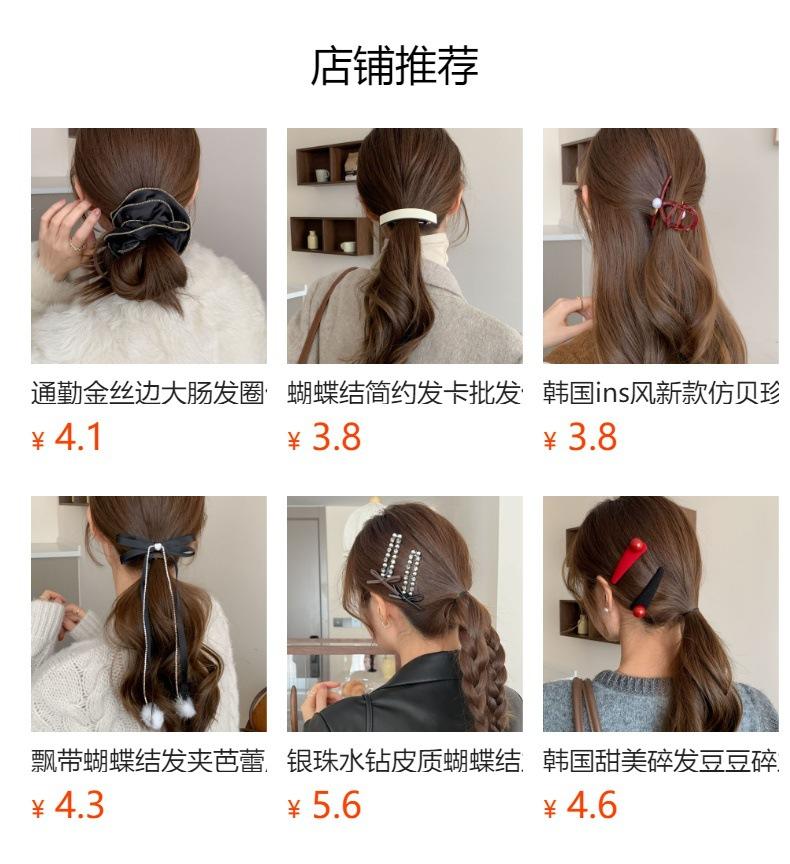 店铺推荐

通勤金丝边大肠发圈
¥ 4.1

蝴蝶结简约发卡批发
¥ 3.8

韩国ins风新款仿贝珍
¥ 3.8

飘带蝴蝶结发夹芭蕾
¥ 4.3

银珠水钻皮质蝴蝶结
¥ 5.6

韩国甜美碎发豆豆碎
¥ 4.6