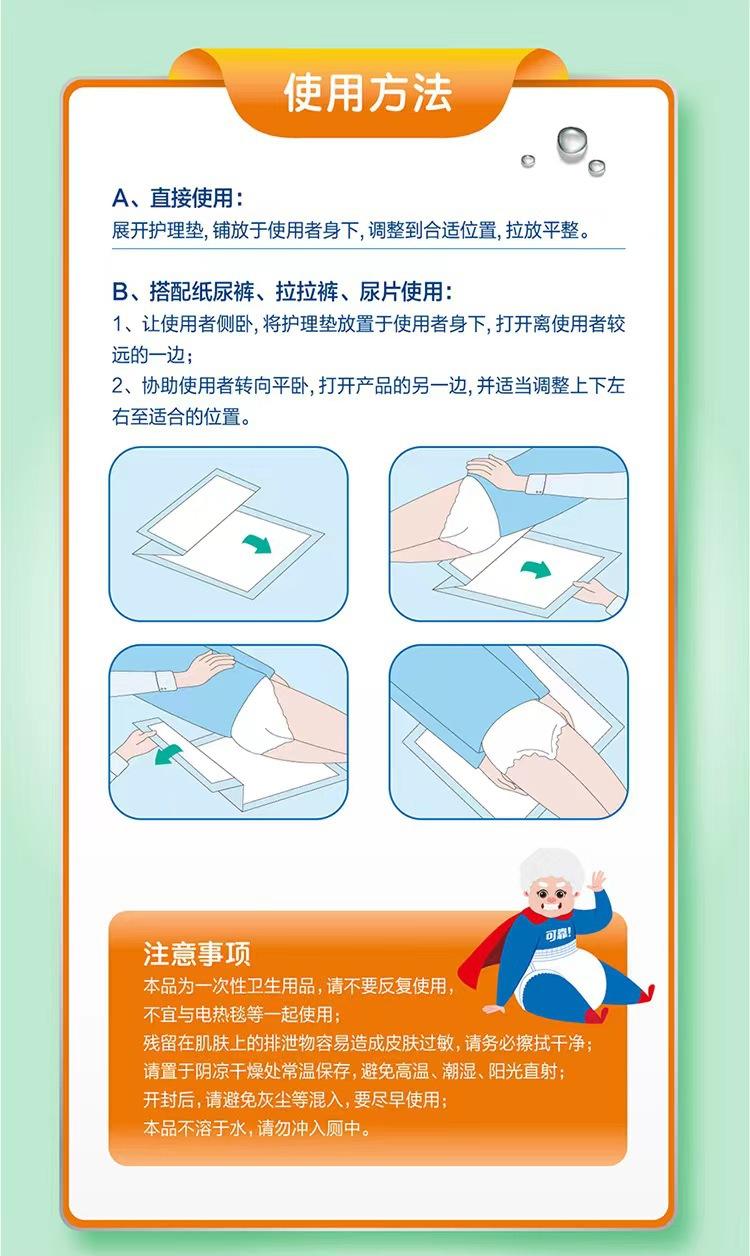 使用方法

A、直接使用：
展开护理垫，铺放于使用者身下，调整到合适位置，拉放平整。

B、搭配纸尿裤、拉拉裤、尿片使用：
1、让使用者侧卧，将护理垫放置于使用者身下，打开离使用者较远的一边；
2、协助使用者转向平卧，打开产品的另一边，并适当调整上下左右至适合的位置。

可靠!

注意事项
本品为一次性卫生用品，请不要反复使用，
不宜与电热毯等一起使用；
残留在肌肤上的排泄物容易造成皮肤过敏，请务必擦拭干净；
请置于阴凉干燥处常温保存，避免高温、潮湿、阳光直射；
开封后，请避免灰尘等混入，要尽早使用；
本品不溶于水，请勿冲入厕中。