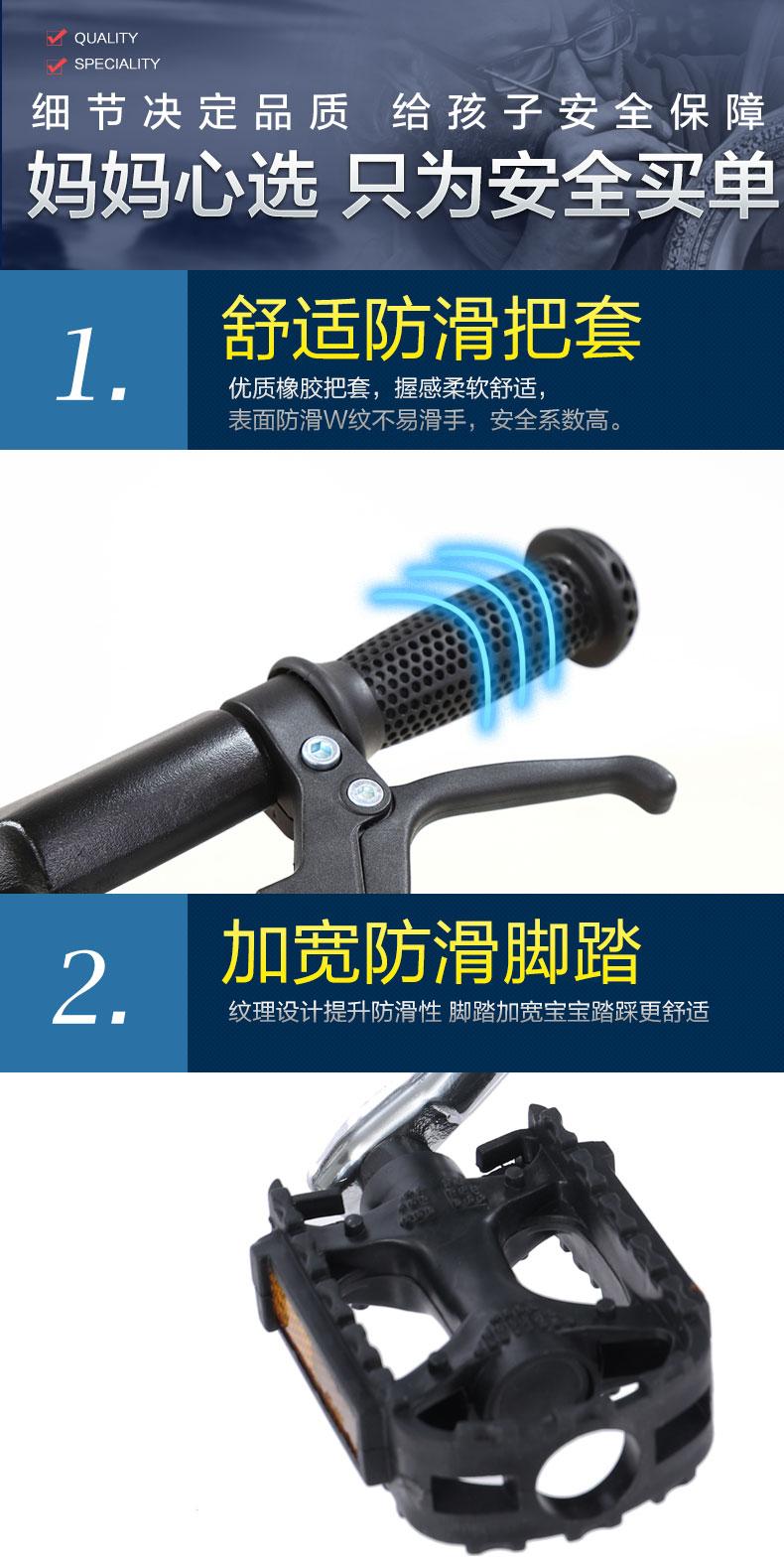 QUALITY
SPECIALITY

细节决定品质 给孩子安全保障

妈妈心选 只为安全买单

1.

舒适防滑把套

优质橡胶把套，握感柔软舒适，
表面防滑W纹不易滑手，安全系数高。

2.

加宽防滑脚踏

纹理设计提升防滑性 脚踏加宽宝宝踏踩更舒适