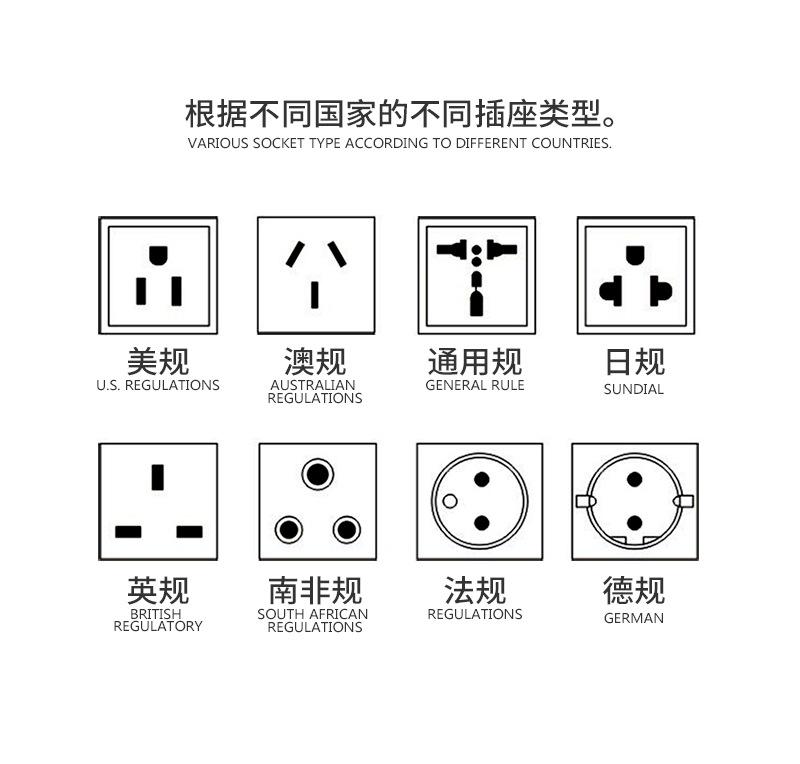 根据不同国家的不同插座类型。
VARIOUS SOCKET TYPE ACCORDING TO DIFFERENT COUNTRIES.

美规
U.S. REGULATIONS

澳规
AUSTRALIAN REGULATIONS

通用规
GENERAL RULE

日规
SUNDIAL

英规
BRITISH REGULATORY

南非规
SOUTH AFRICAN REGULATIONS

法规
REGULATIONS

德规
GERMAN