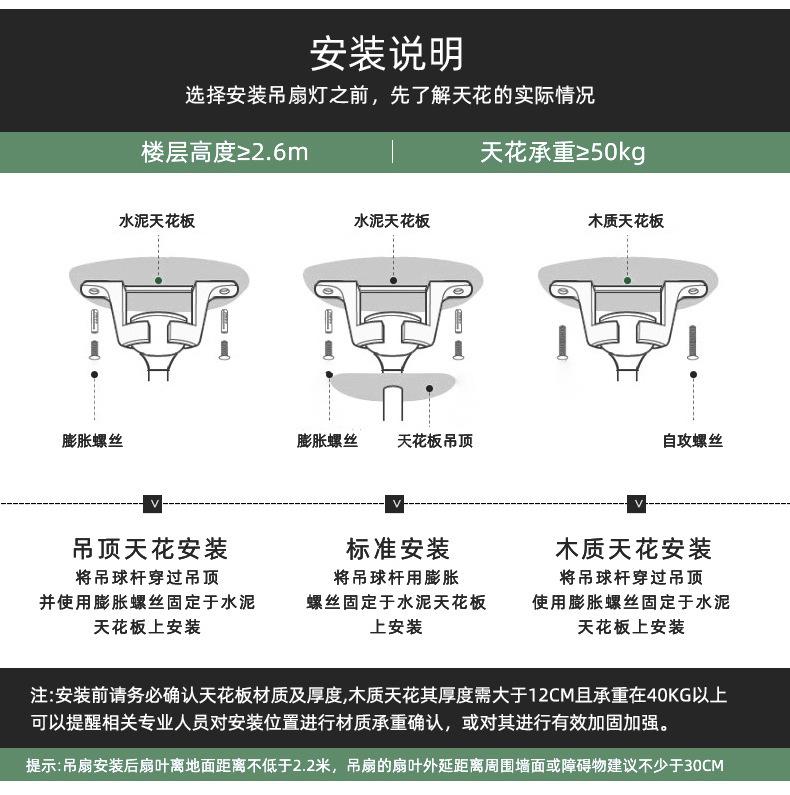 安装说明

选择安装吊扇灯之前，先了解天花的实际情况

楼层高度≥2.6m | 天花承重≥50kg

水泥天花板

膨胀螺丝

水泥天花板

膨胀螺丝

天花板吊顶

木质天花板

自攻螺丝

吊顶天花安装

将吊球杆穿过吊顶并使用膨胀螺丝固定于水泥天花板上安装

标准安装

将吊球杆用膨胀螺丝固定于水泥天花板上安装

木质天花安装

将吊球杆穿过吊顶使用膨胀螺丝固定于水泥天花板上安装

注:安装前请务必确认天花板材质及厚度,木质天花其厚度需大于12CM且承重在40KG以上可以提醒相关专业人员对安装位置进行材质承重确认，或对其进行有效加固加强。

提示:吊扇安装后扇叶离地面距离不低于2.2米，吊扇的扇叶外延距离周围墙面或障碍物建议不少于30CM