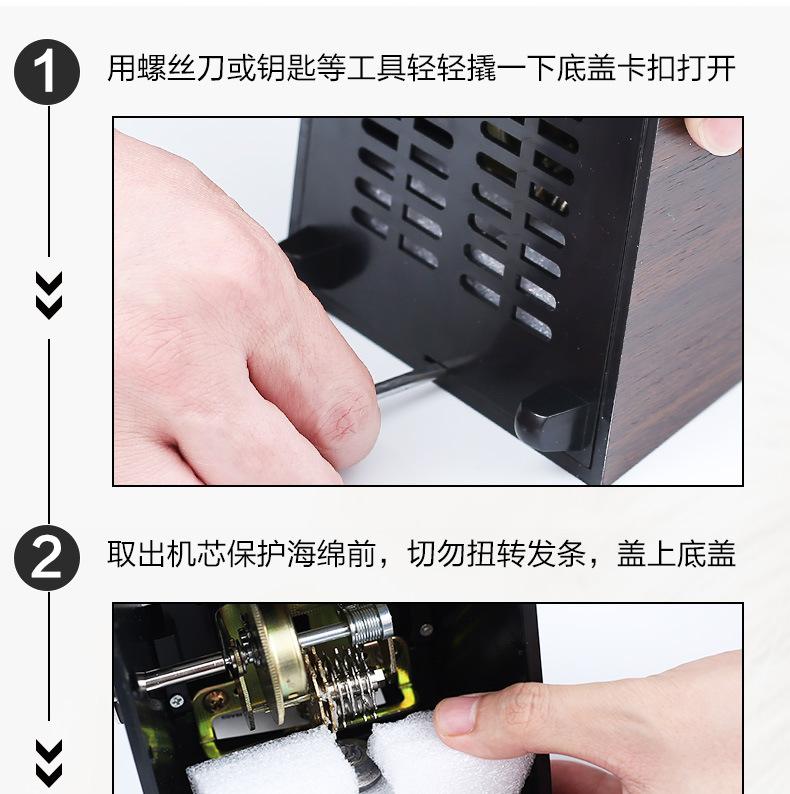 1 用螺丝刀或钥匙等工具轻轻撬一下底盖卡扣打开

2 取出机芯保护海绵前，切勿扭转发条，盖上底盖