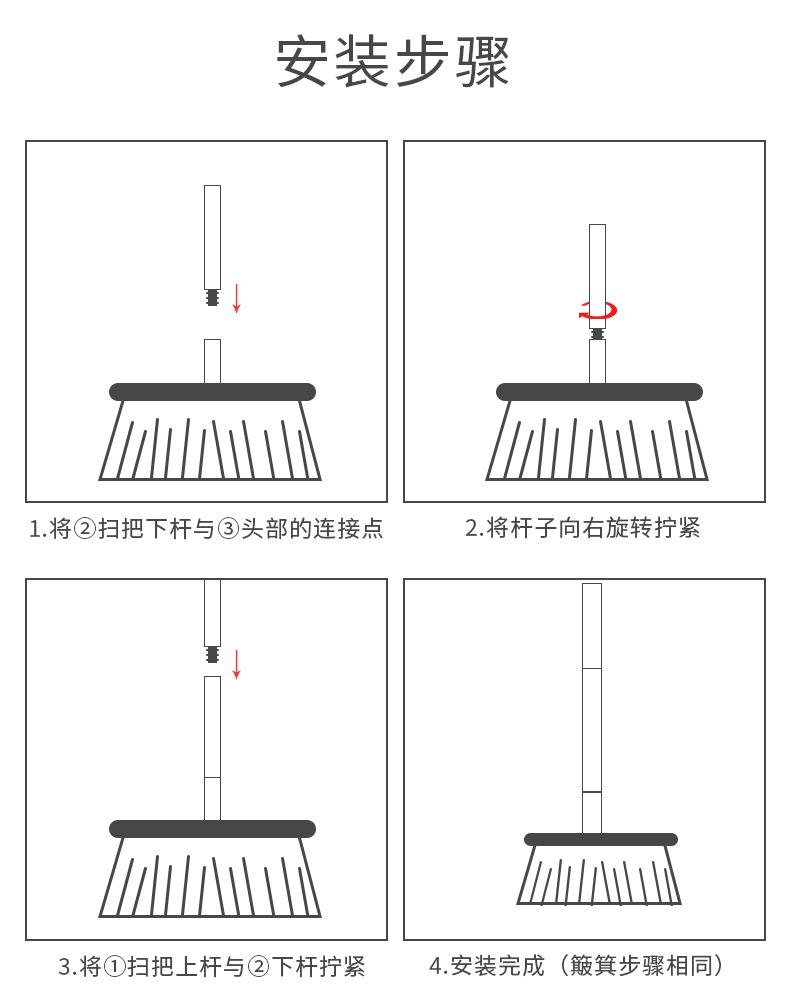 安装步骤

1.将②扫把下杆与③头部的连接点

2.将杆子向右旋转拧紧

3.将①扫把上杆与②下杆拧紧

4.安装完成（簸箕步骤相同）