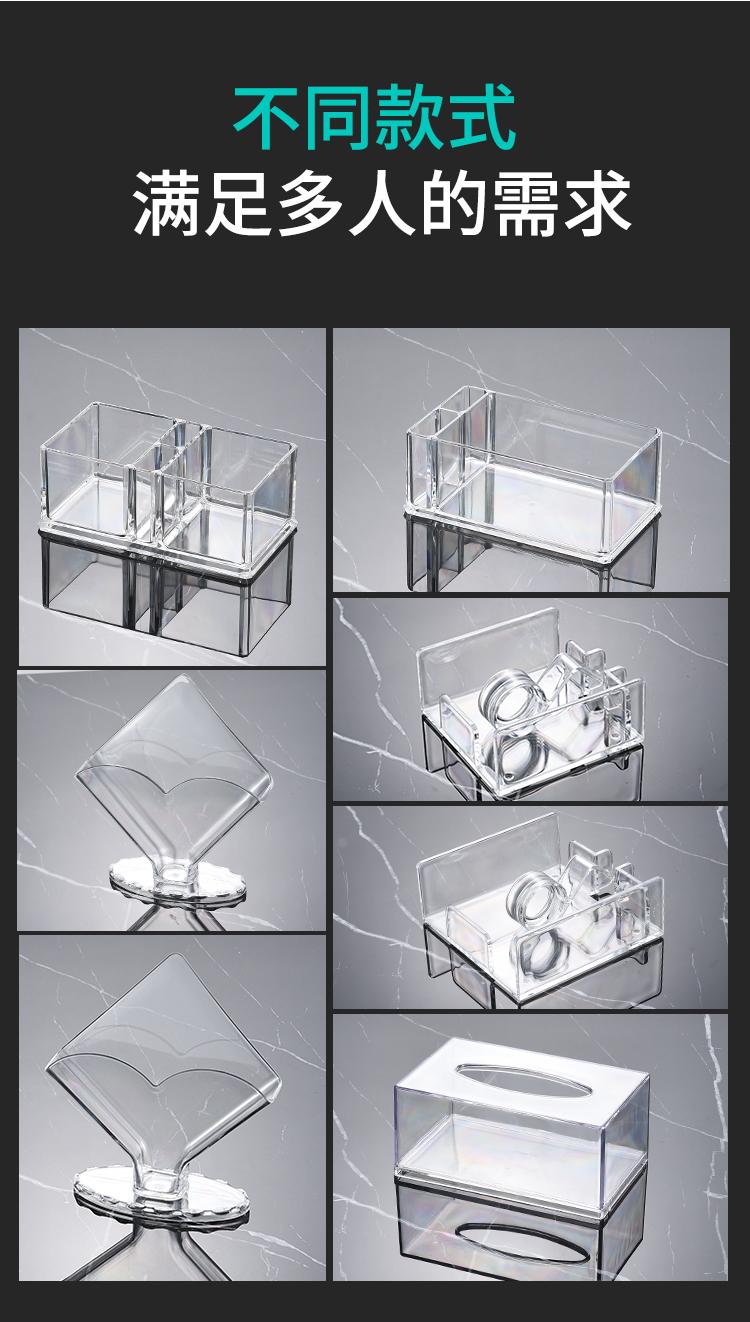 不同款式
满足多人的需求