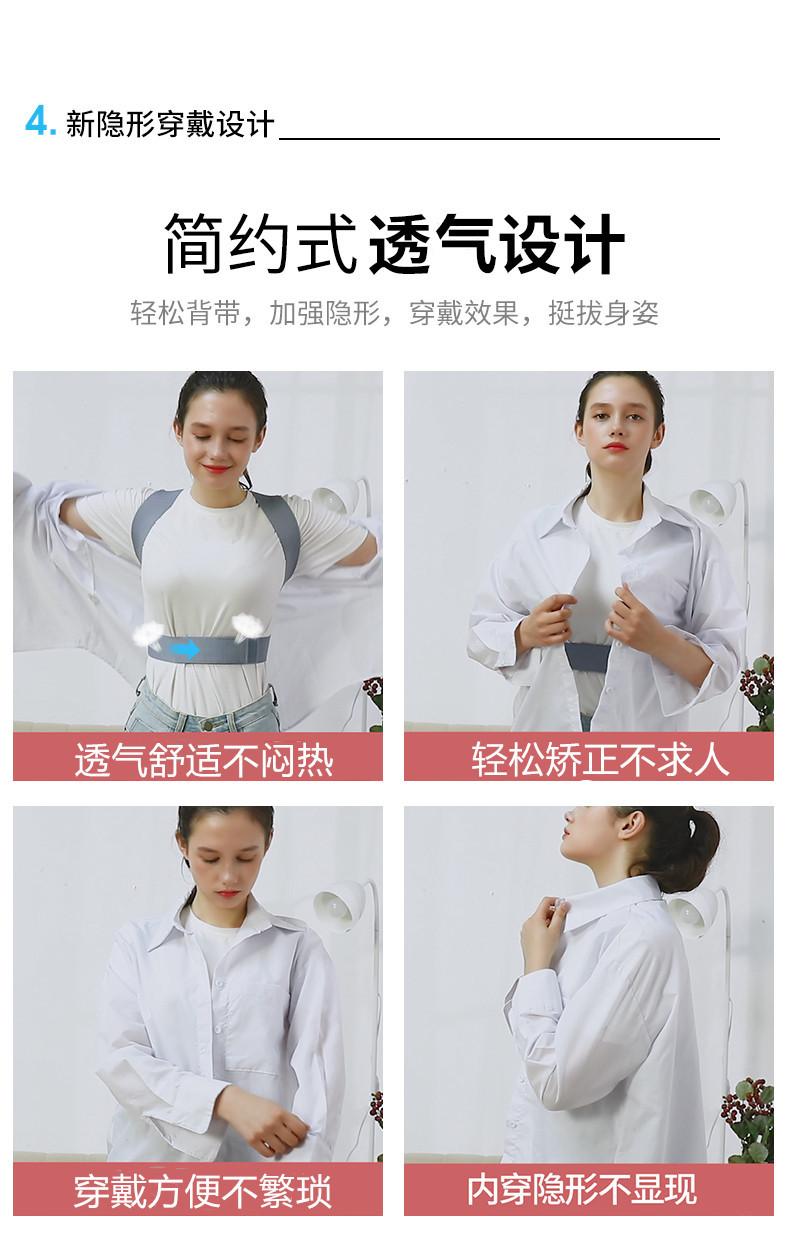 4. 新隐形穿戴设计

简约式 透气设计

轻松背带，加强隐形，穿戴效果，挺拔身姿

透气舒适不闷热

轻松矫正不求人

穿戴方便不繁琐

内穿隐形不显现