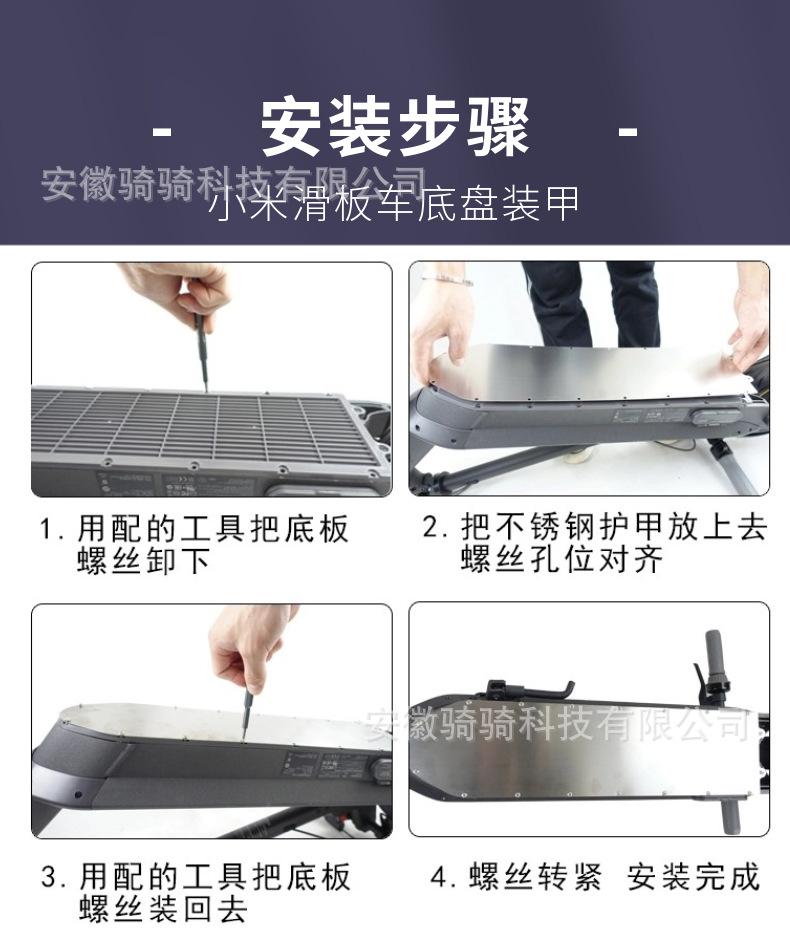 - 安装步骤 -

安徽骑骑科技有限公司

小米滑板车底盘装甲

1. 用配的工具把底板螺丝卸下

2. 把不锈钢护甲放上去螺丝孔位对齐

安徽骑骑科技有限公司

3. 用配的工具把底板螺丝装回去

4. 螺丝转紧 安装完成