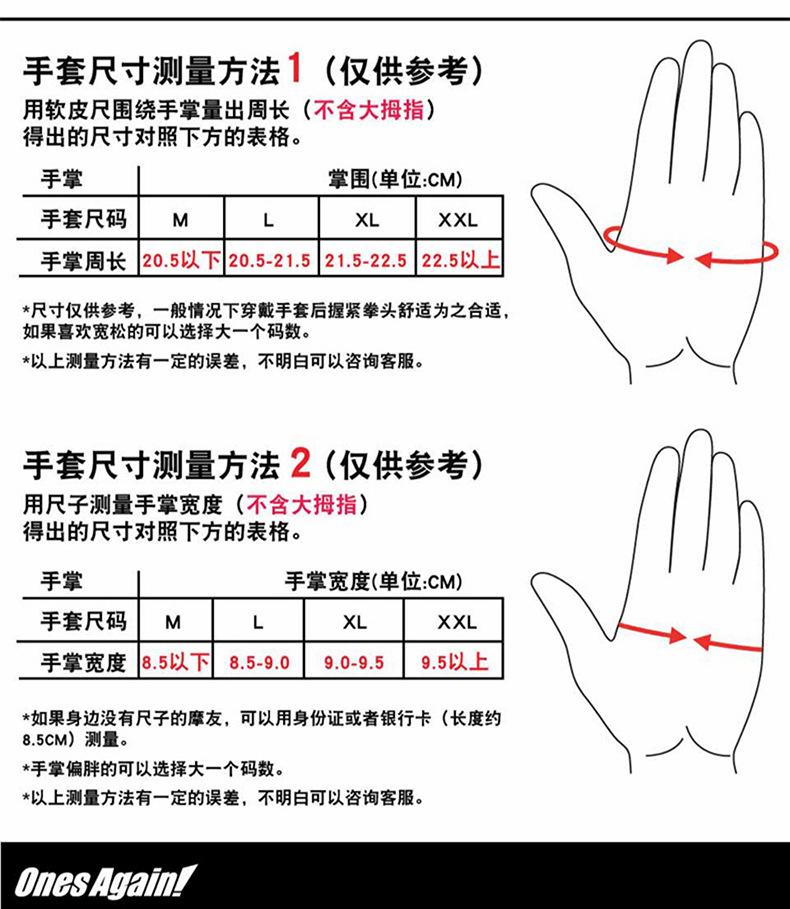 手套尺寸测量方法1（仅供参考）
用软皮尺围绕手掌量出周长（不含大拇指）
得出的尺寸对照下方的表格。

| 手掌 | 掌围(单位:CM) | | | |
|---|---|---|---|---|
| 手套尺码 | M | L | XL | XXL |
| 手掌周长 | 20.5以下 | 20.5-21.5 | 21.5-22.5 | 22.5以上 |

*尺寸仅供参考，一般情况下穿戴手套后握紧拳头舒适为之合适，如果喜欢宽松的可以选择大一个码数。
*以上测量方法有一定的误差，不明白可以咨询客服。

手套尺寸测量方法2（仅供参考）
用尺子测量手掌宽度（不含大拇指）
得出的尺寸对照下方的表格。

| 手掌 | 手掌宽度(单位:CM) | | | |
|---|---|---|---|---|
| 手套尺码 | M | L | XL | XXL |
| 手掌宽度 | 8.5以下 | 8.5-9.0 | 9.0-9.5 | 9.5以上 |

*如果身边没有尺子的摩友，可以用身份证或者银行卡（长度约8.5CM）测量。
*手掌偏胖的可以选择大一个码数。
*以上测量方法有一定的误差，不明白可以咨询客服。

Ones Again!