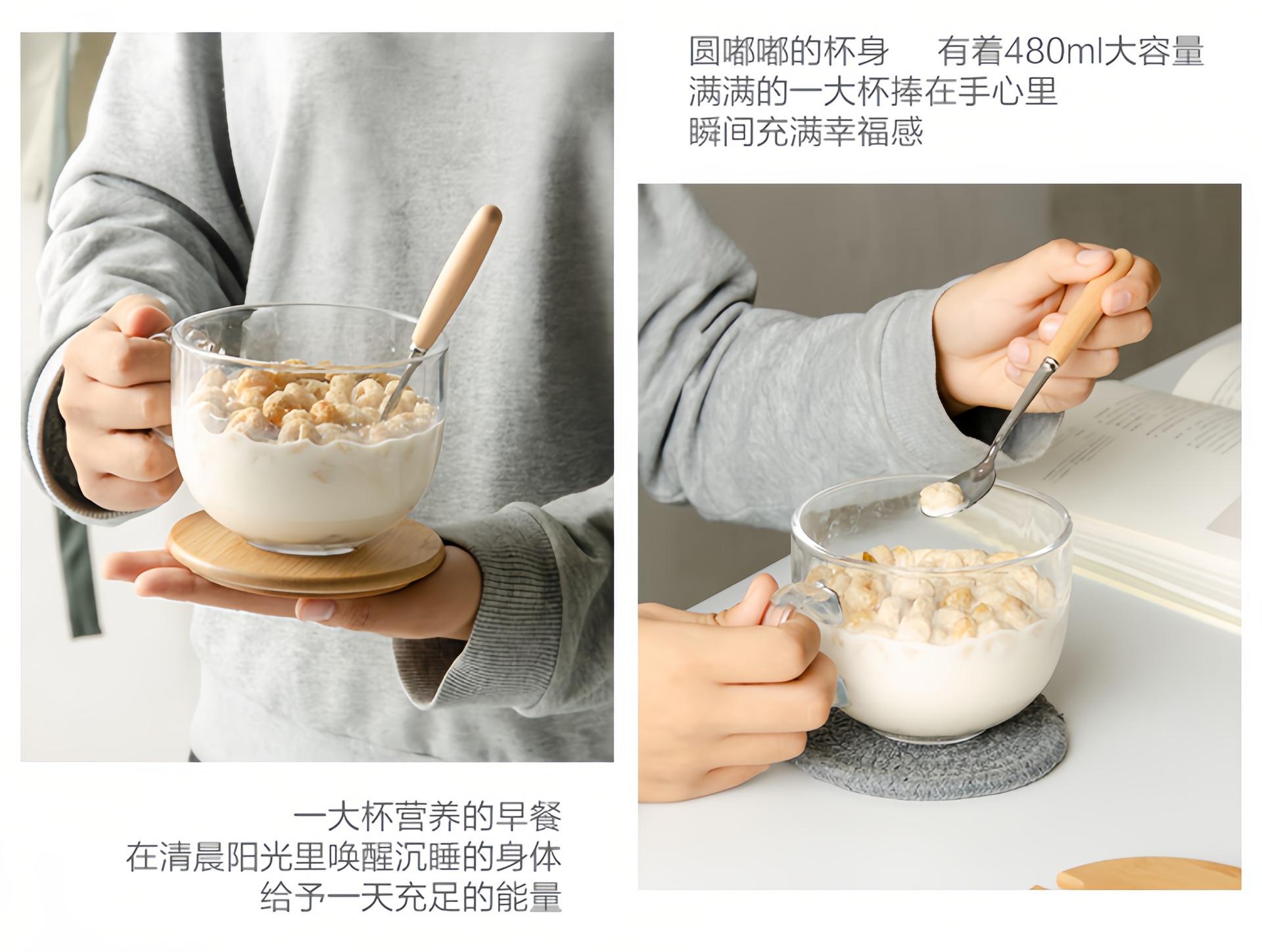 圆嘟嘟的杯身　有着480ml大容量
满满的一大杯捧在手心里
瞬间充满幸福感

一大杯营养的早餐
在清晨阳光里唤醒沉睡的身体
给予一天充足的能量