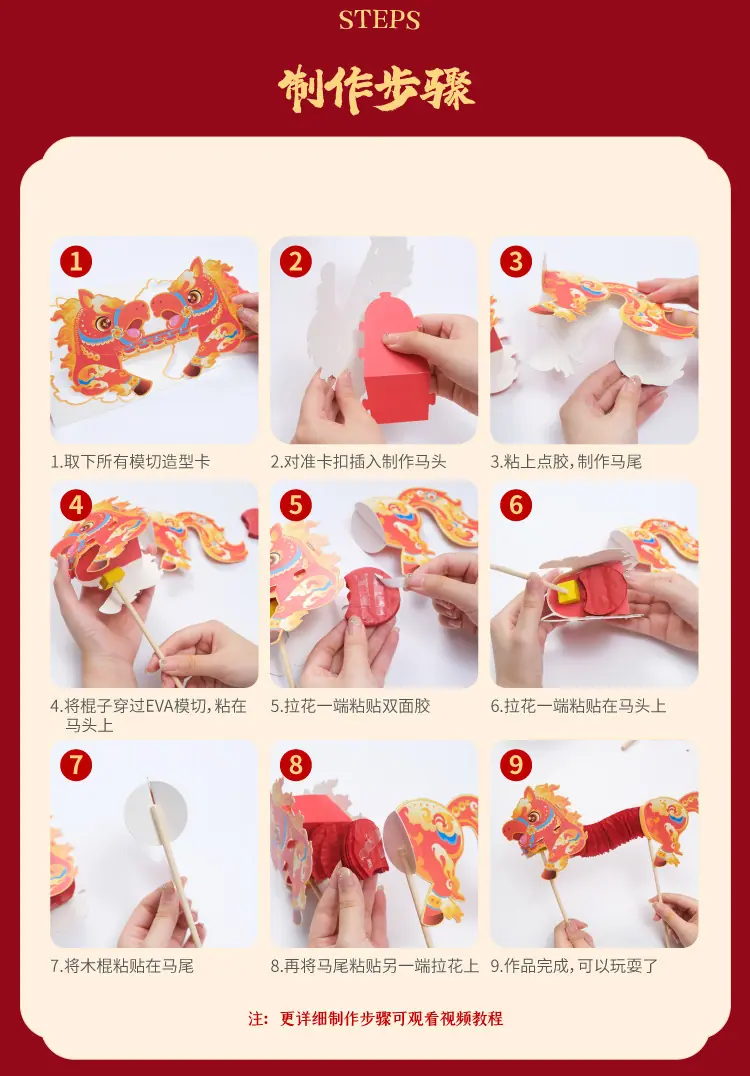 STEPS

制作步骤

1

1.取下所有模切造型卡

2

2.对准卡扣插入制作马头

3

3.粘上点胶，制作马尾

4

4.将棍子穿过EVA模切，粘在马头上

5

5.拉花一端粘贴双面胶

6

6.拉花一端粘贴在马头上

7

7.将木棍粘贴在马尾

8

8.再将马尾粘贴另一端拉花上

9

9.作品完成，可以玩耍了

注：更详细制作步骤可观看视频教程