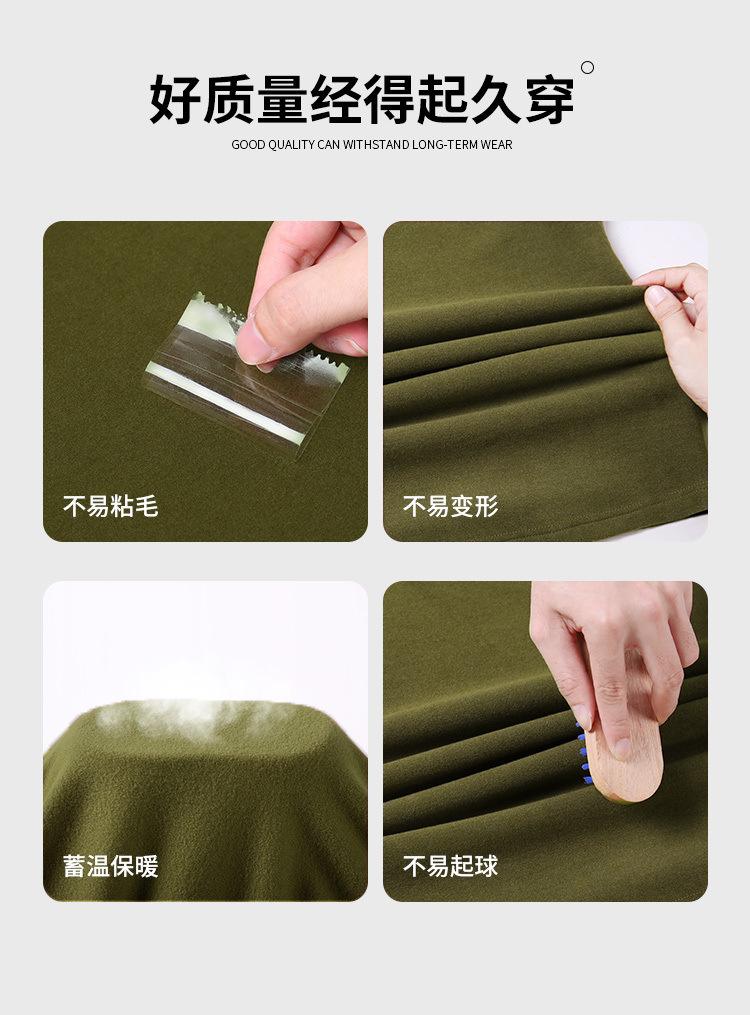 好质量经得起久穿

GOOD QUALITY CAN WITHSTAND LONG-TERM WEAR

不易粘毛

不易变形

蓄温保暖

不易起球