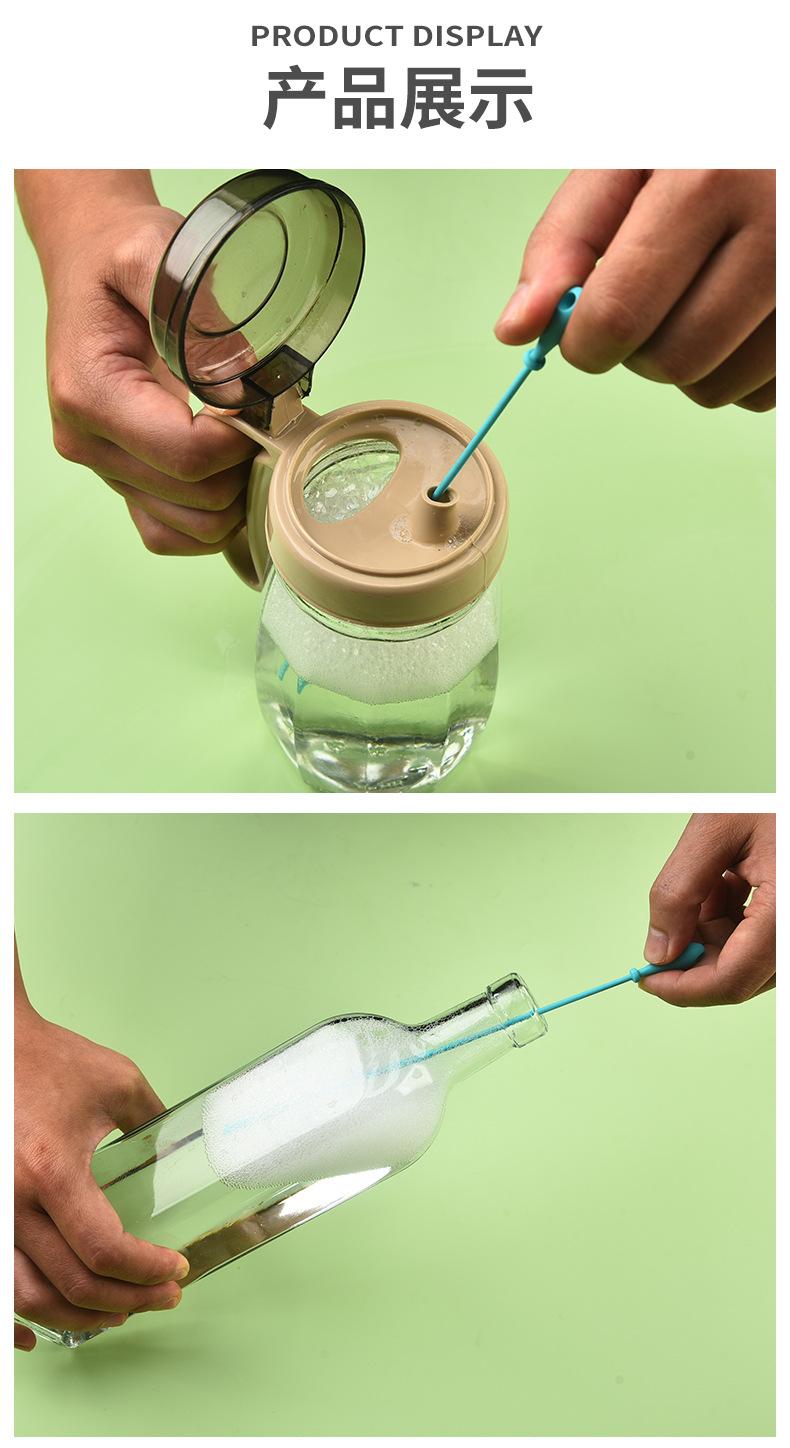 PRODUCT DISPLAY
产品展示