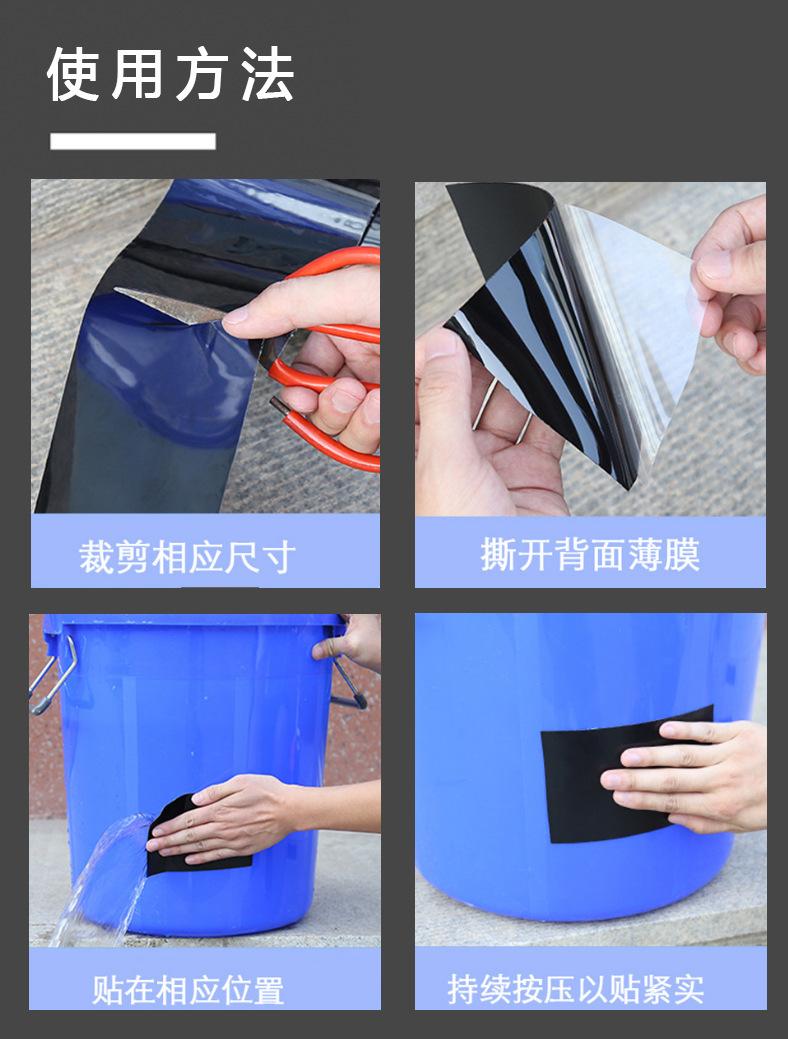 使用方法

裁剪相应尺寸

撕开背面薄膜

贴在相应位置

持续按压以贴紧实