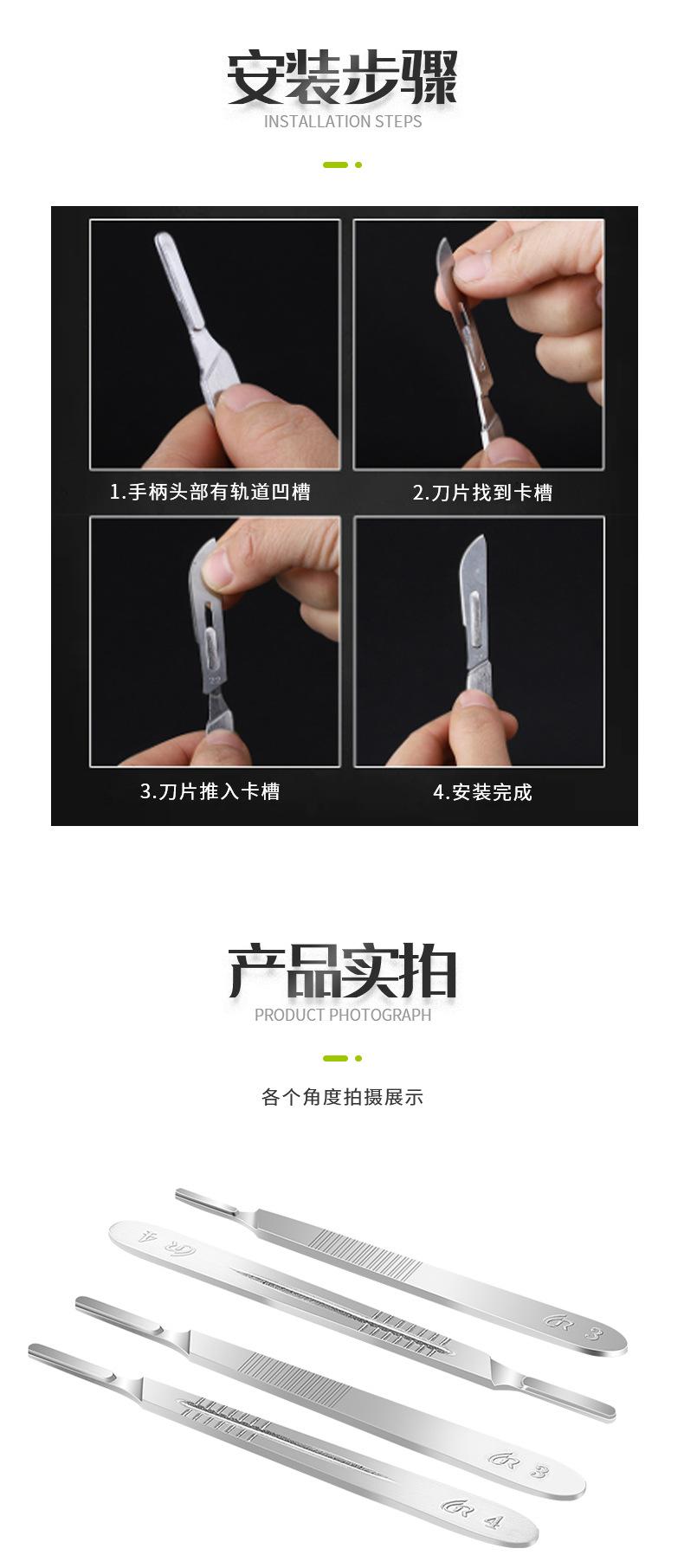 安装步骤
INSTALLATION STEPS

1.手柄头部有轨道凹槽

2.刀片找到卡槽

3.刀片推入卡槽

4.安装完成

产品实拍
PRODUCT PHOTOGRAPH

各个角度拍摄展示

4

3

3

4