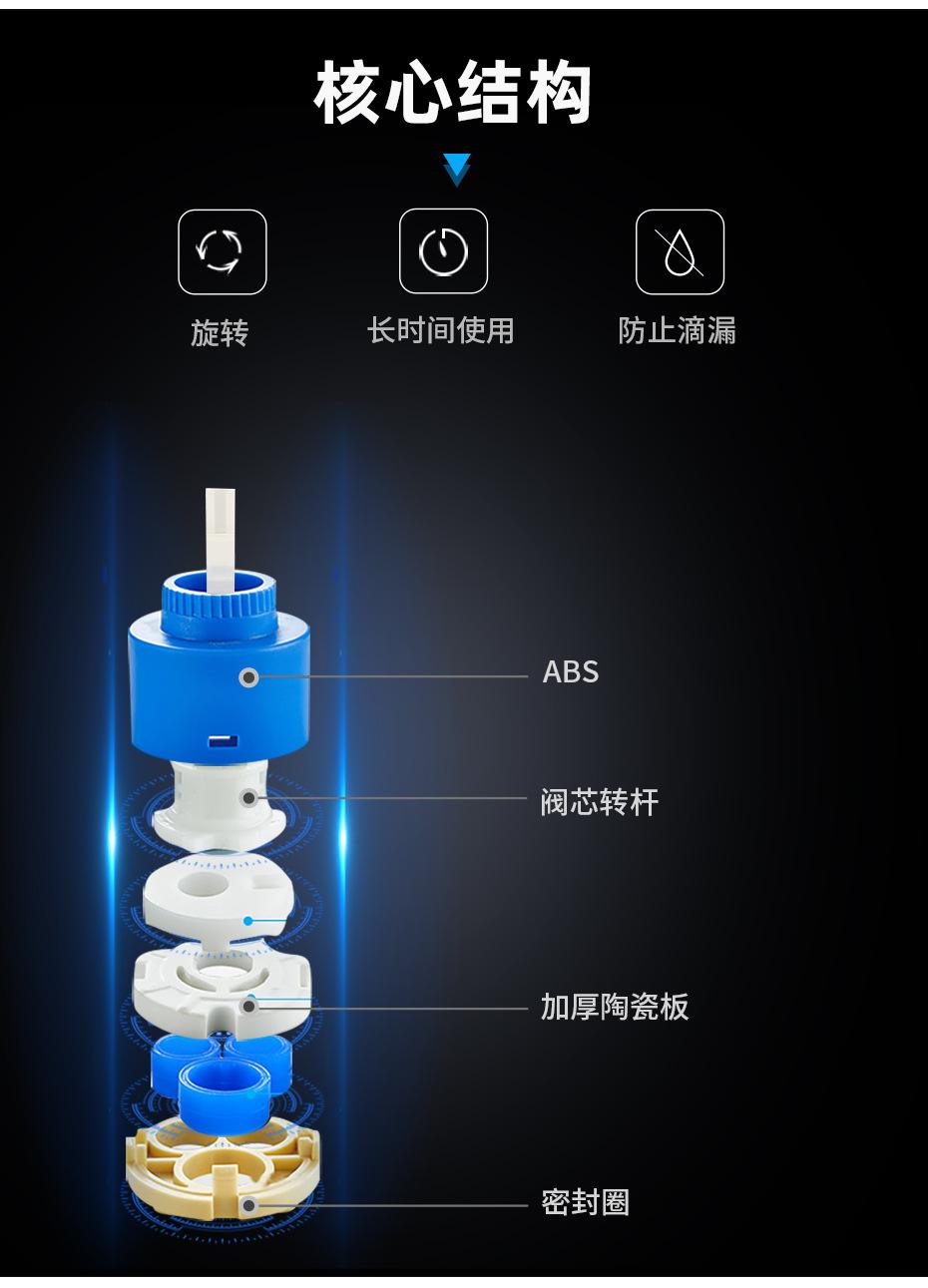 核心结构

旋转

长时间使用

防止滴漏

ABS

阀芯转杆

加厚陶瓷板

密封圈