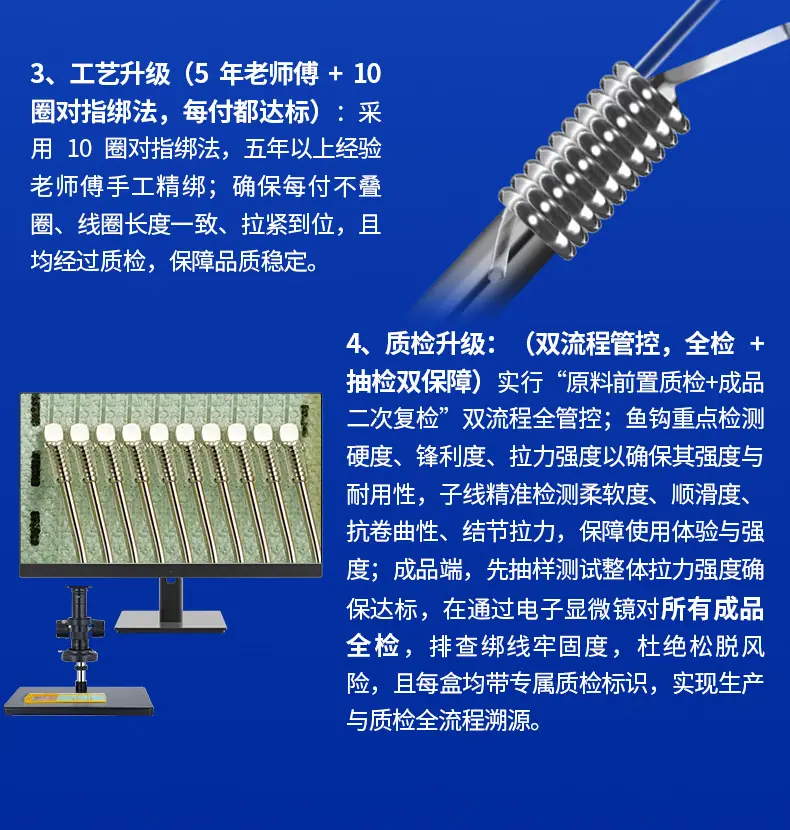 3、工艺升级（5 年老师傅 + 10 圈对指绑法，每付都达标）：采用 10 圈对指绑法，五年以上经验老师傅手工精绑；确保每付不叠圈、线圈长度一致、拉紧到位，且均经过质检，保障品质稳定。

4、质检升级：（双流程管控，全检 + 抽检双保障）实行“原料前置质检+成品二次复检”双流程全管控；鱼钩重点检测硬度、锋利度、拉力强度以确保其强度与耐用性，子线精准检测柔软度、顺滑度、抗卷曲性、结节拉力，保障使用体验与强度；成品端，先抽样测试整体拉力强度确保达标，在通过电子显微镜对所有成品全检，排查绑线牢固度，杜绝松脱风险，且每盒均带专属质检标识，实现生产与质检全流程溯源。